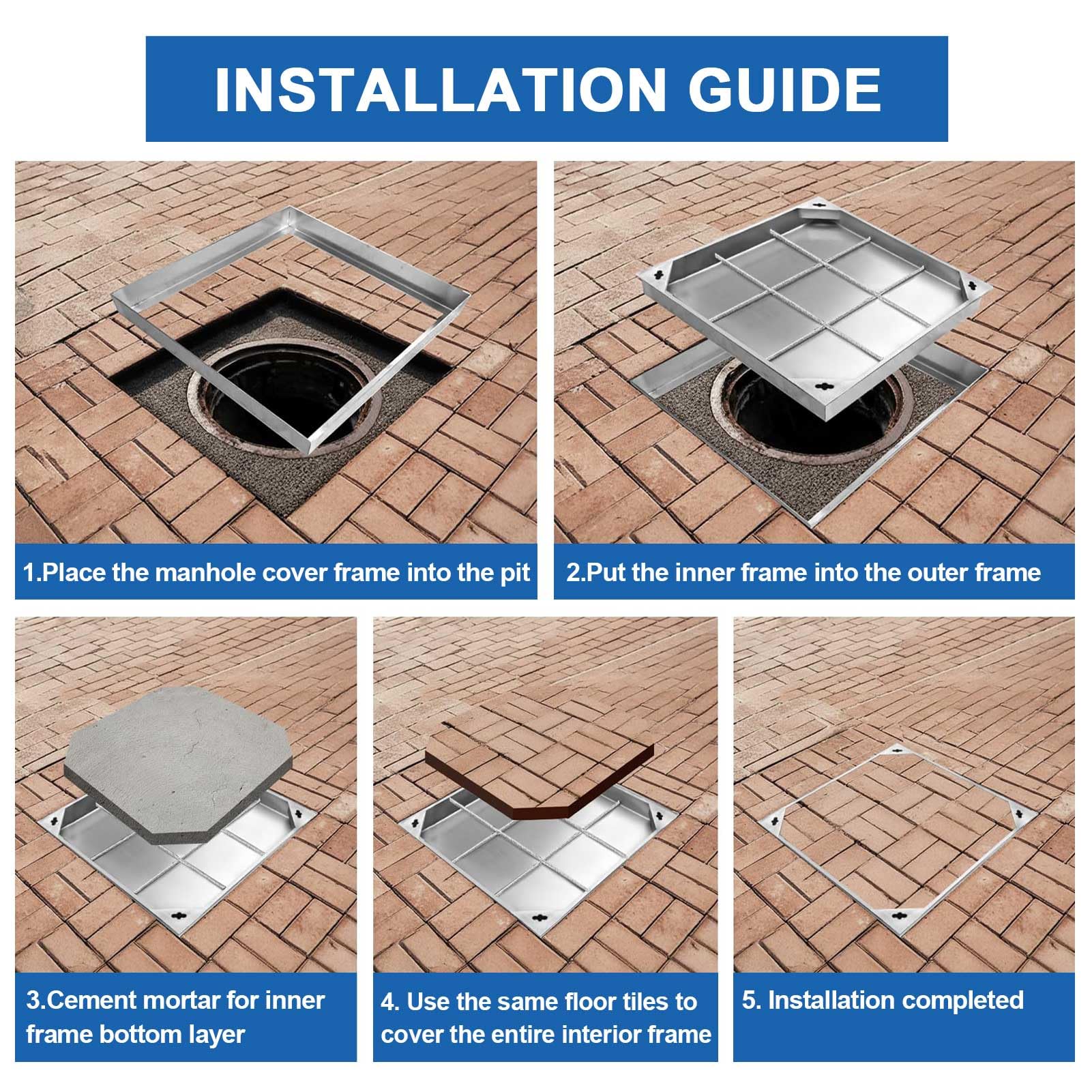 INSTALLATION GUIDE

1.Place the manhole cover frame into the pit

2.Put the inner frame into the outer frame

3.Cement mortar for inner frame bottom layer

4. Use the same floor tiles to cover the entire interior frame

5. Installation completed