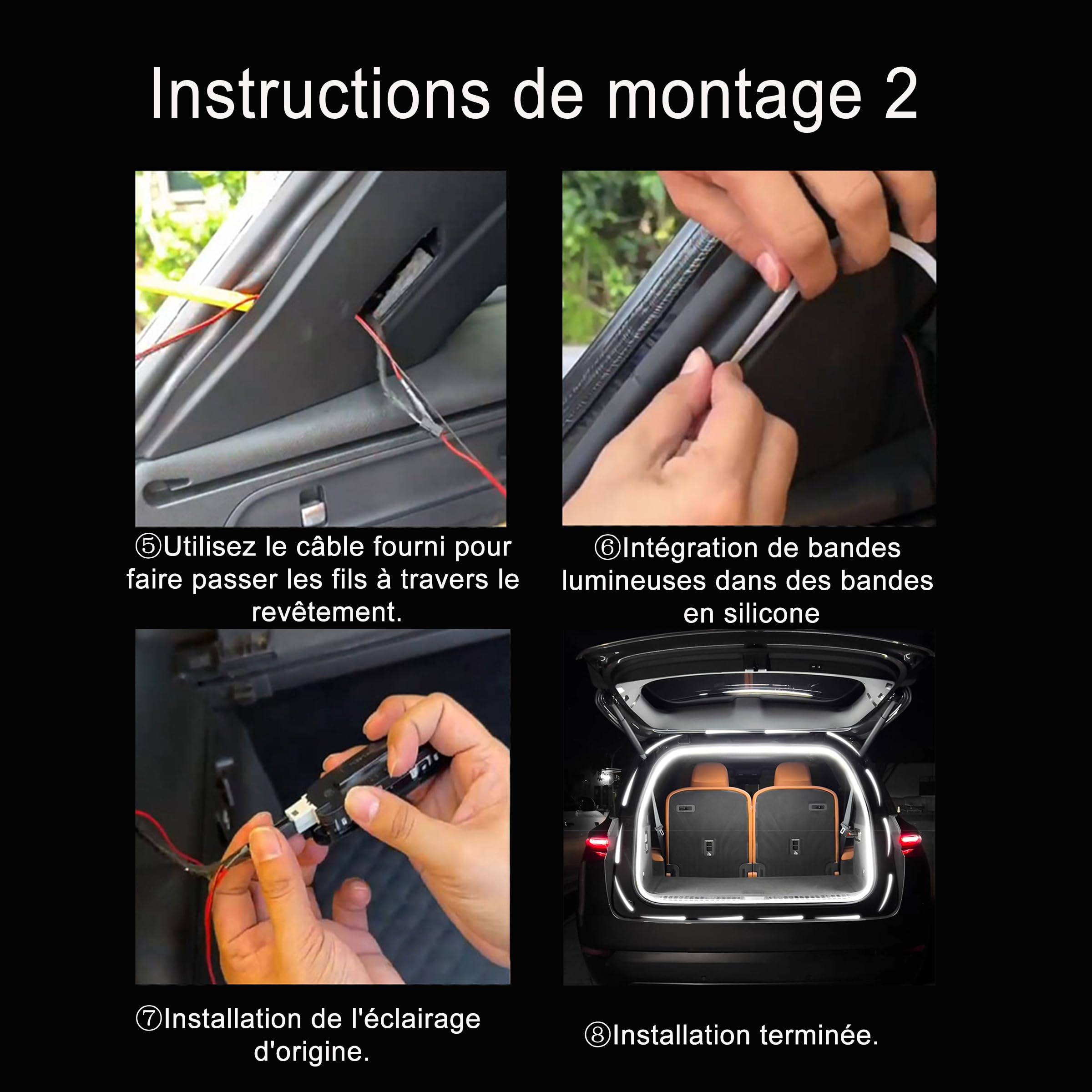 Instructions de montage 2

⑤Utilisez le câble fourni pour faire passer les fils à travers le revêtement.

⑥Intégration de bandes lumineuses dans des bandes en silicone

⑦Installation de l'éclairage d'origine.

⑧Installation terminée.