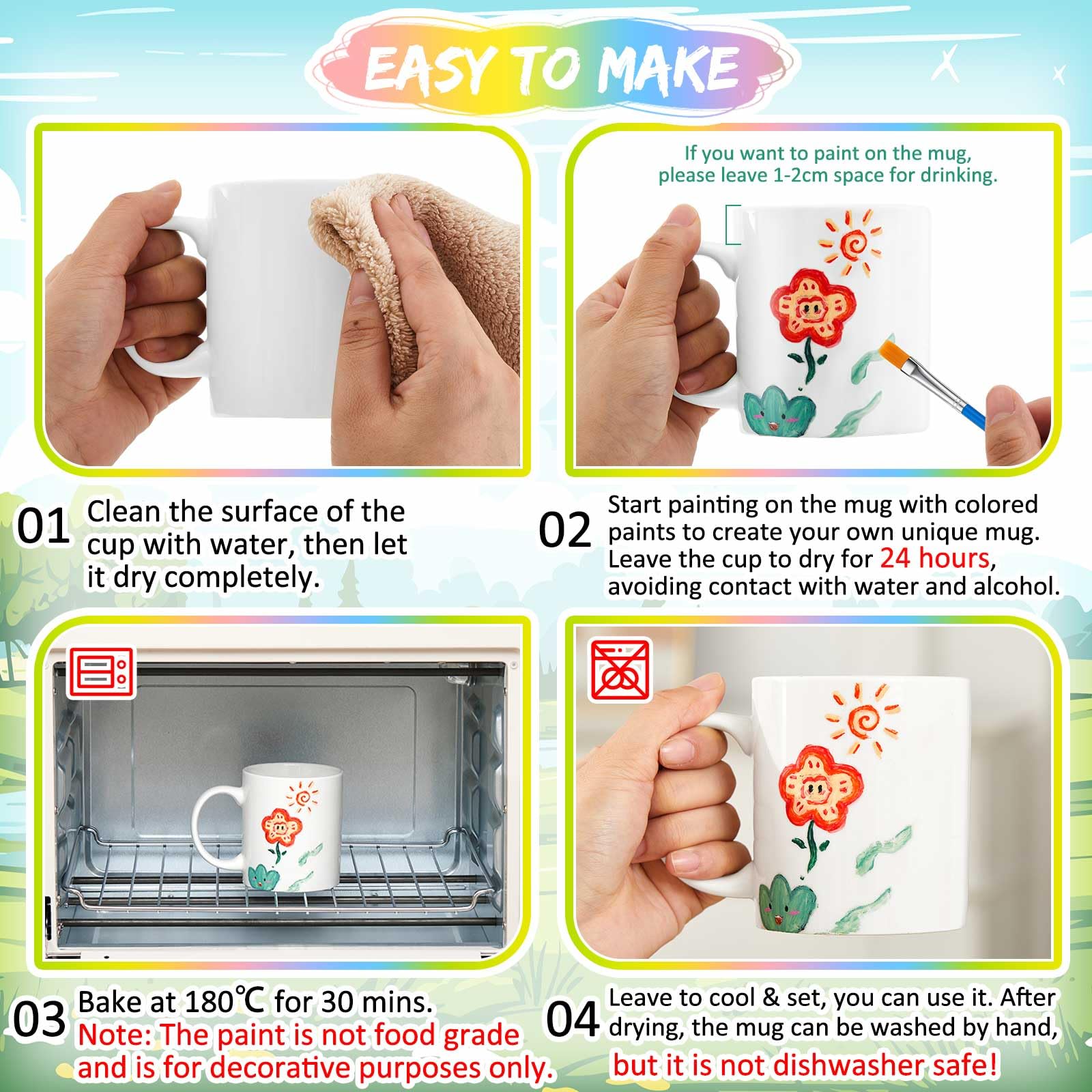 EASY TO MAKE

If you want to paint on the mug, please leave 1-2cm space for drinking.

01 Clean the surface of the cup with water, then let it dry completely.

02 Start painting on the mug with colored paints to create your own unique mug. Leave the cup to dry for 24 hours, avoiding contact with water and alcohol.

03 Bake at 180℃ for 30 mins.
Note: The paint is not food grade and is for decorative purposes only.

04 Leave to cool & set, you can use it. After drying, the mug can be washed by hand, but it is not dishwasher safe!