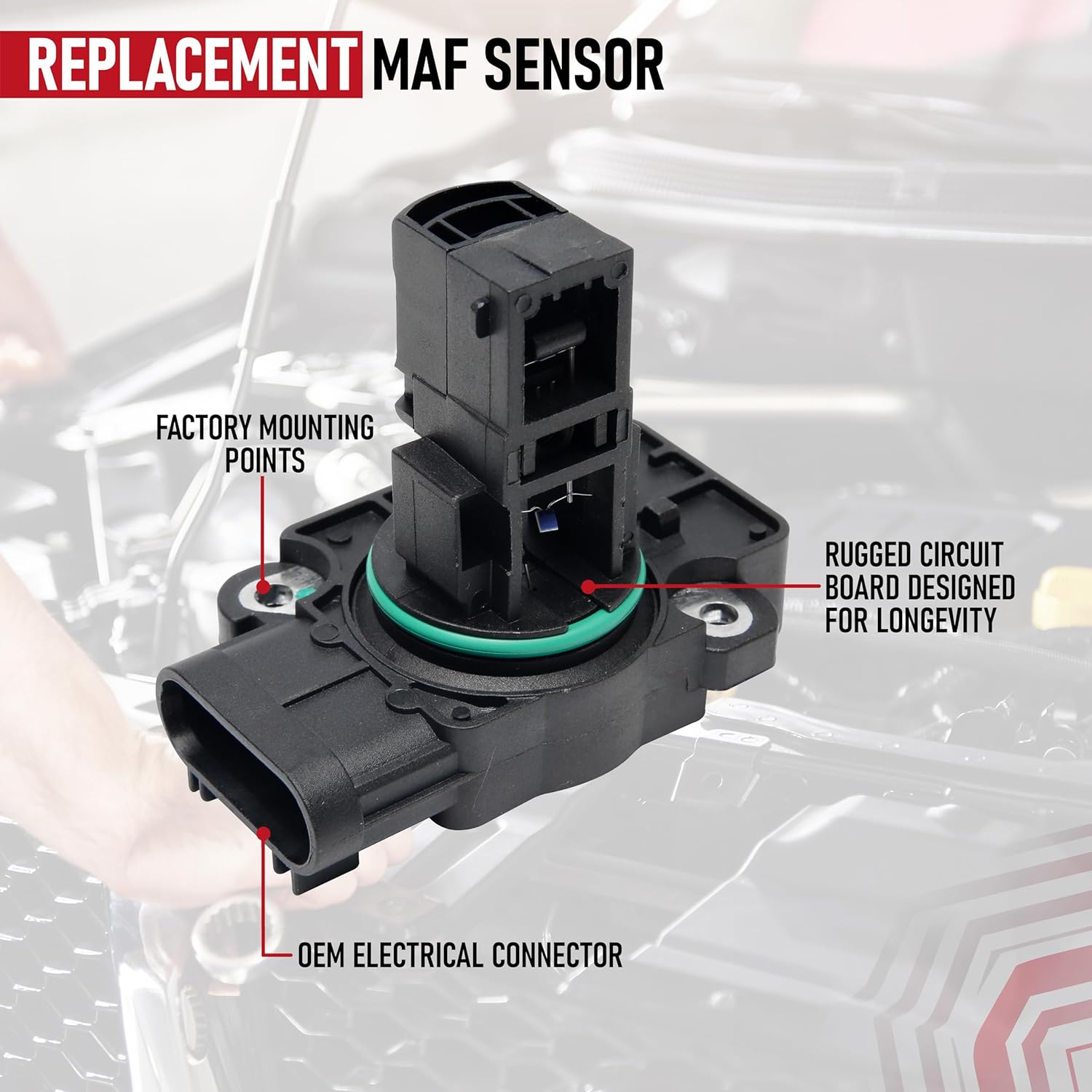 REPLACEMENT MAF SENSOR

FACTORY MOUNTING POINTS

RUGGED CIRCUIT BOARD DESIGNED FOR LONGEVITY

OEM ELECTRICAL CONNECTOR