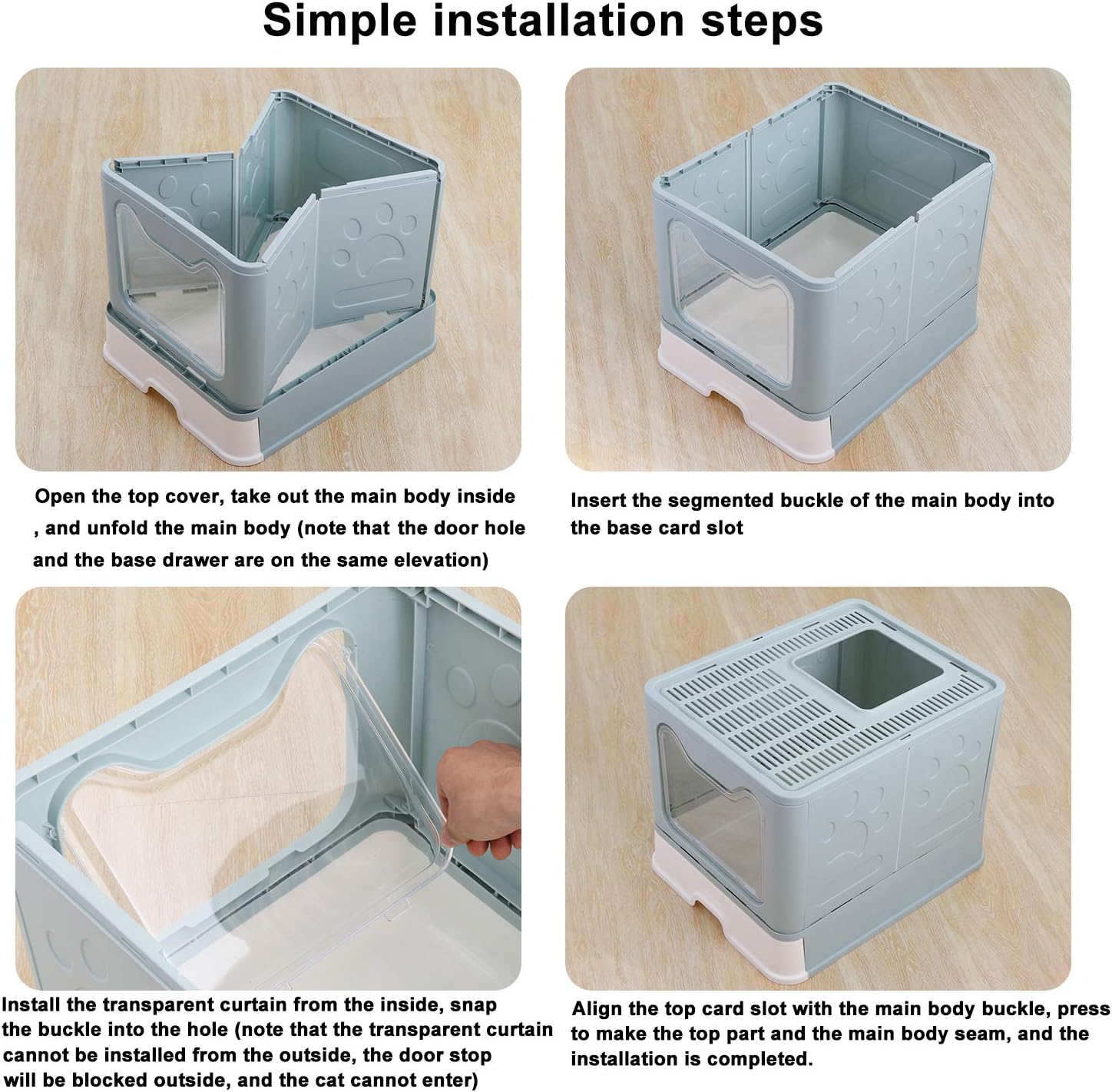 Simple installation steps

Open the top cover, take out the main body inside , and unfold the main body (note that the door hole and the base drawer are on the same elevation)

Insert the segmented buckle of the main body into the base card slot

Install the transparent curtain from the inside, snap the buckle into the hole (note that the transparent curtain cannot be installed from the outside, the door stop will be blocked outside, and the cat cannot enter)

Align the top card slot with the main body buckle, press to make the top part and the main body seam, and the installation is completed.