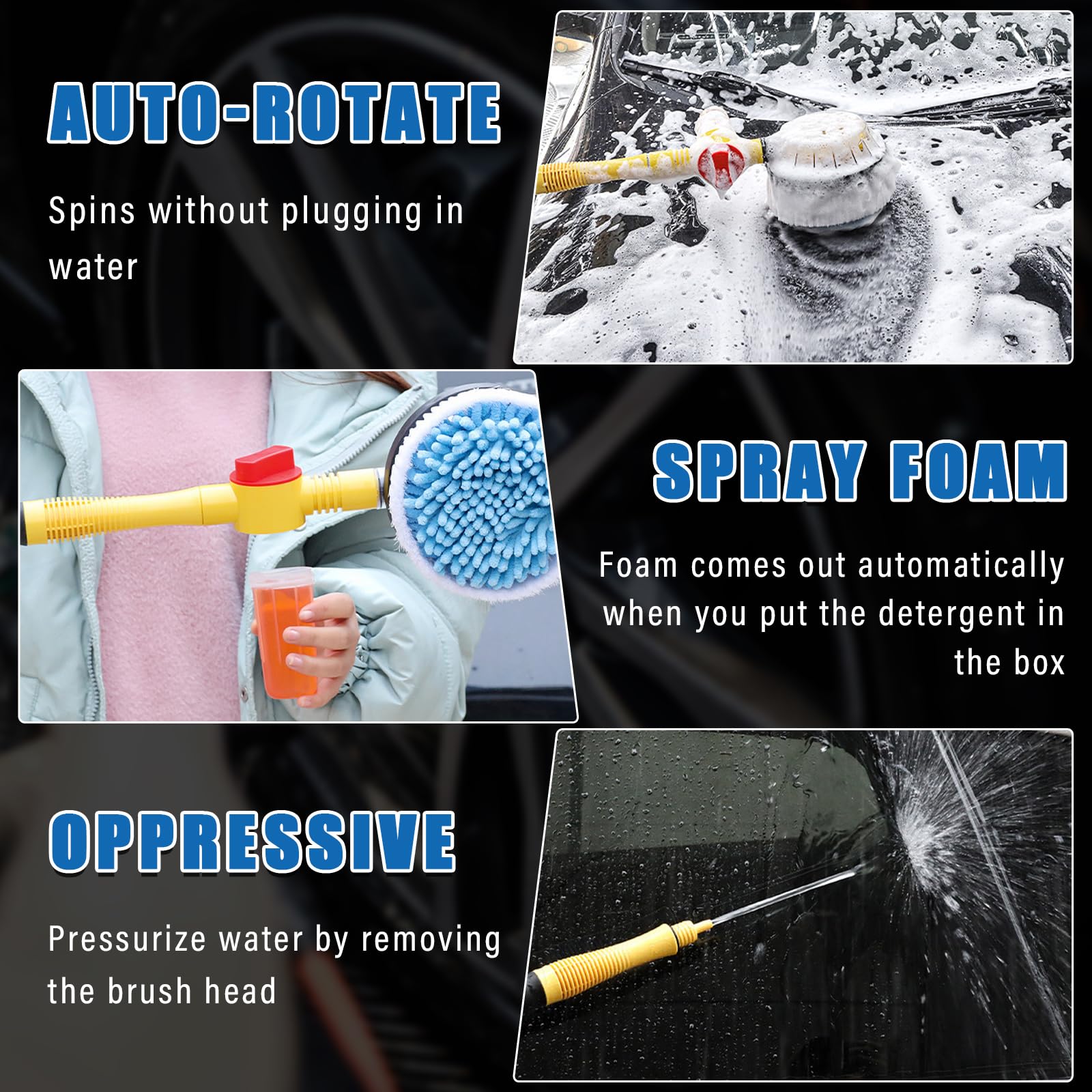 AUTO-ROTATE

Spins without plugging in water

SPRAY FOAM

Foam comes out automatically when you put the detergent in the box

OPPRESSIVE

Pressurize water by removing the brush head