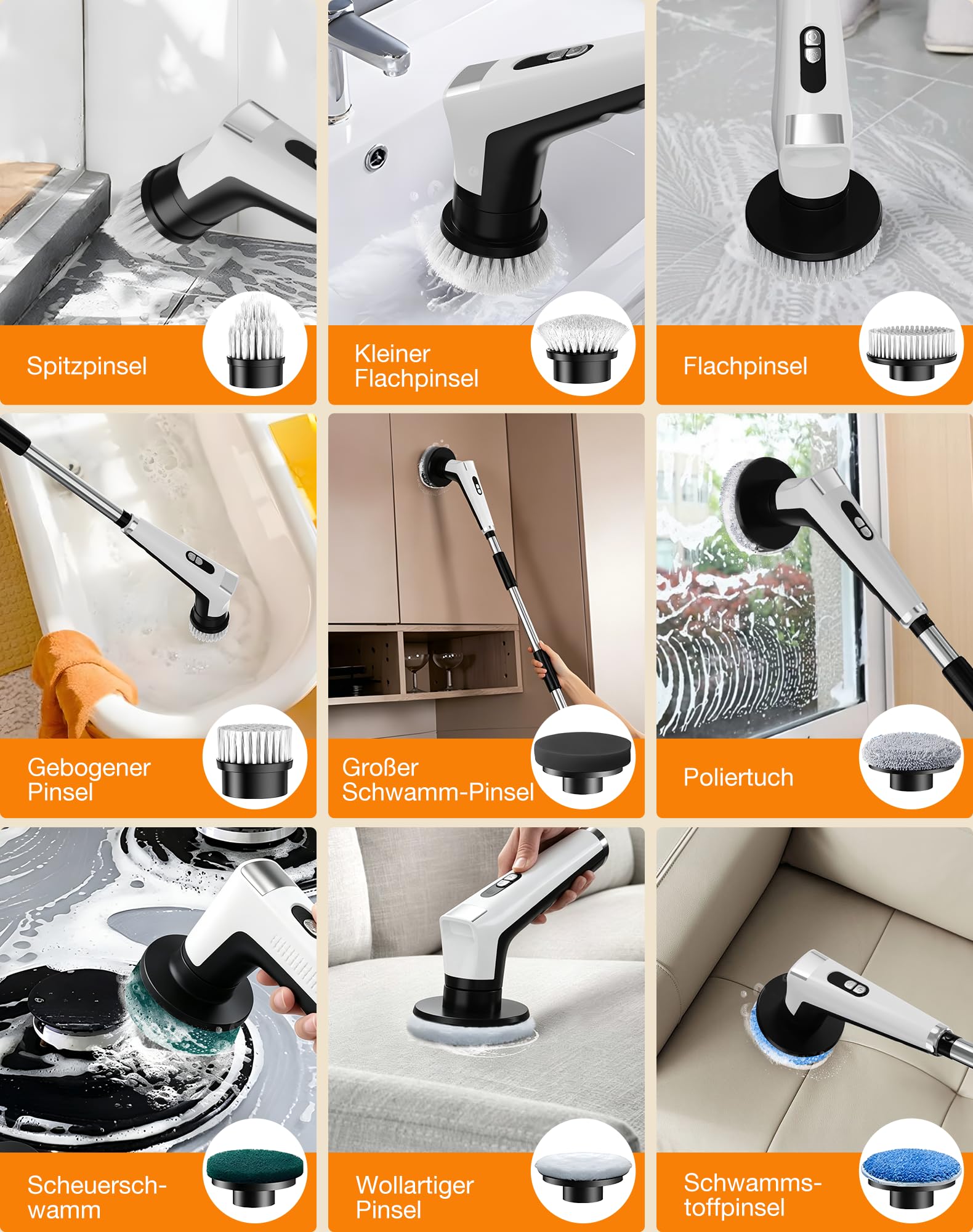 Spitzpinsel

Kleiner Flachpinsel

Flachpinsel

Gebogener Pinsel

Großer Schwamm-Pinsel

Poliertuch

Scheuerschwamm

Wollartiger Pinsel

Schwammstoffpinsel