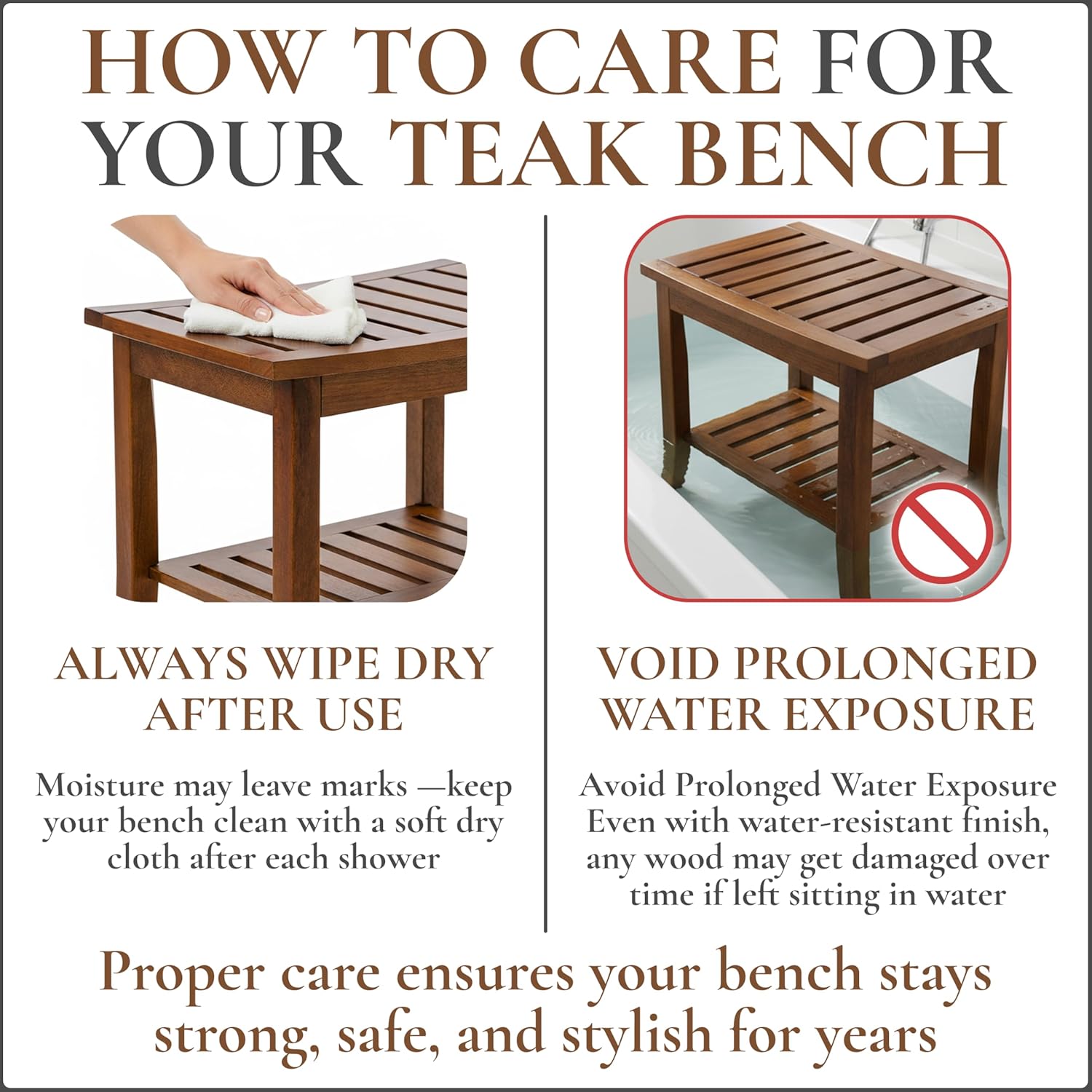 HOW TO CARE FOR YOUR TEAK BENCH

ALWAYS WIPE DRY AFTER USE

Moisture may leave marks —keep your bench clean with a soft dry cloth after each shower

VOID PROLONGED WATER EXPOSURE

Avoid Prolonged Water Exposure Even with water-resistant finish, any wood may get damaged over time if left sitting in water

Proper care ensures your bench stays strong, safe, and stylish for years