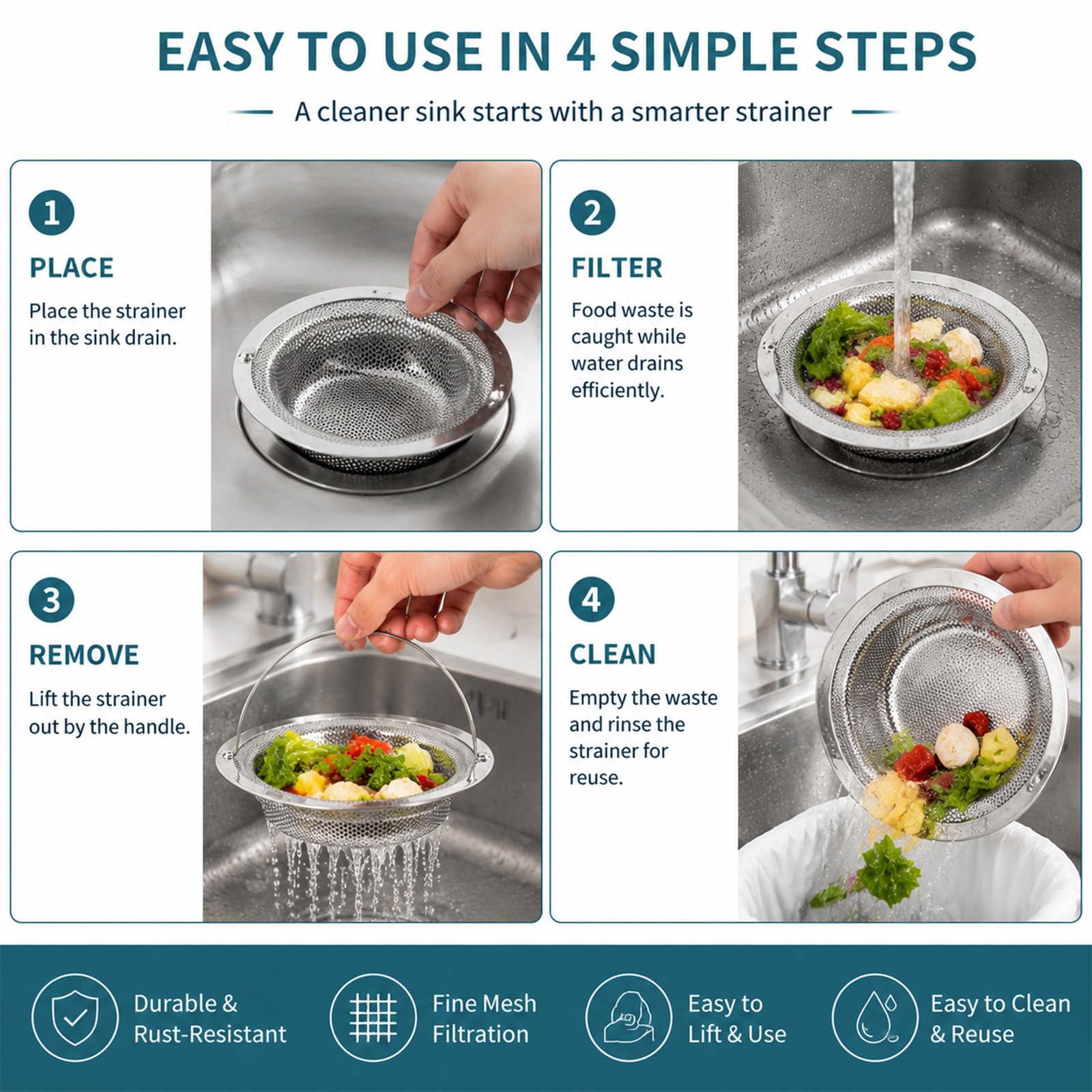 EASY TO USE IN 4 SIMPLE STEPS

A cleaner sink starts with a smarter strainer

1

PLACE

Place the strainer in the sink drain.

2

FILTER

Food waste is caught while water drains efficiently.

3

REMOVE

Lift the strainer out by the handle.

4

CLEAN

Empty the waste and rinse the strainer for reuse.

Durable & Rust-Resistant

Fine Mesh Filtration

Easy to Lift & Use

Easy to Clean & Reuse