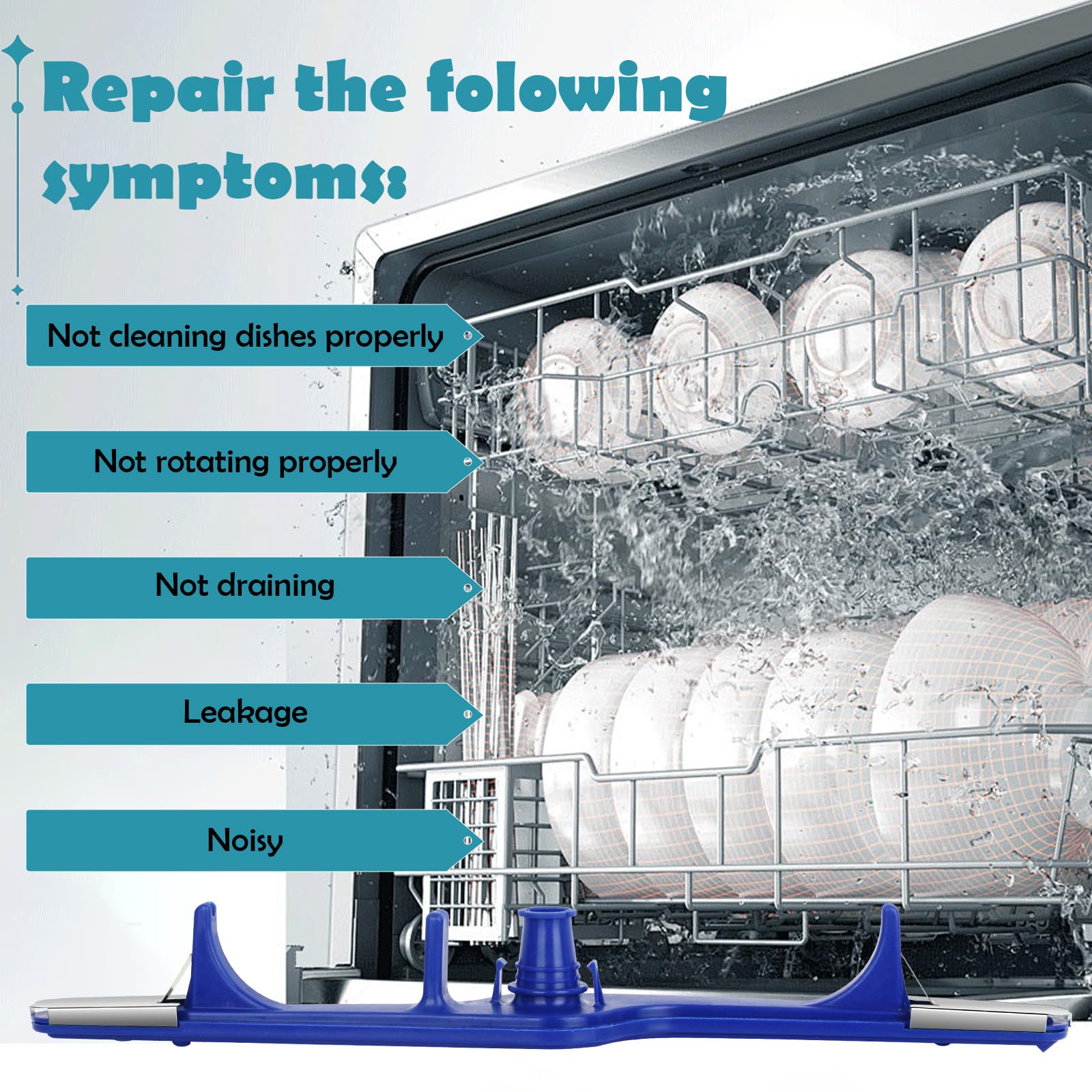 Repair the folowing symptoms:

Not cleaning dishes properly

Not rotating properly

Not draining

Leakage

Noisy