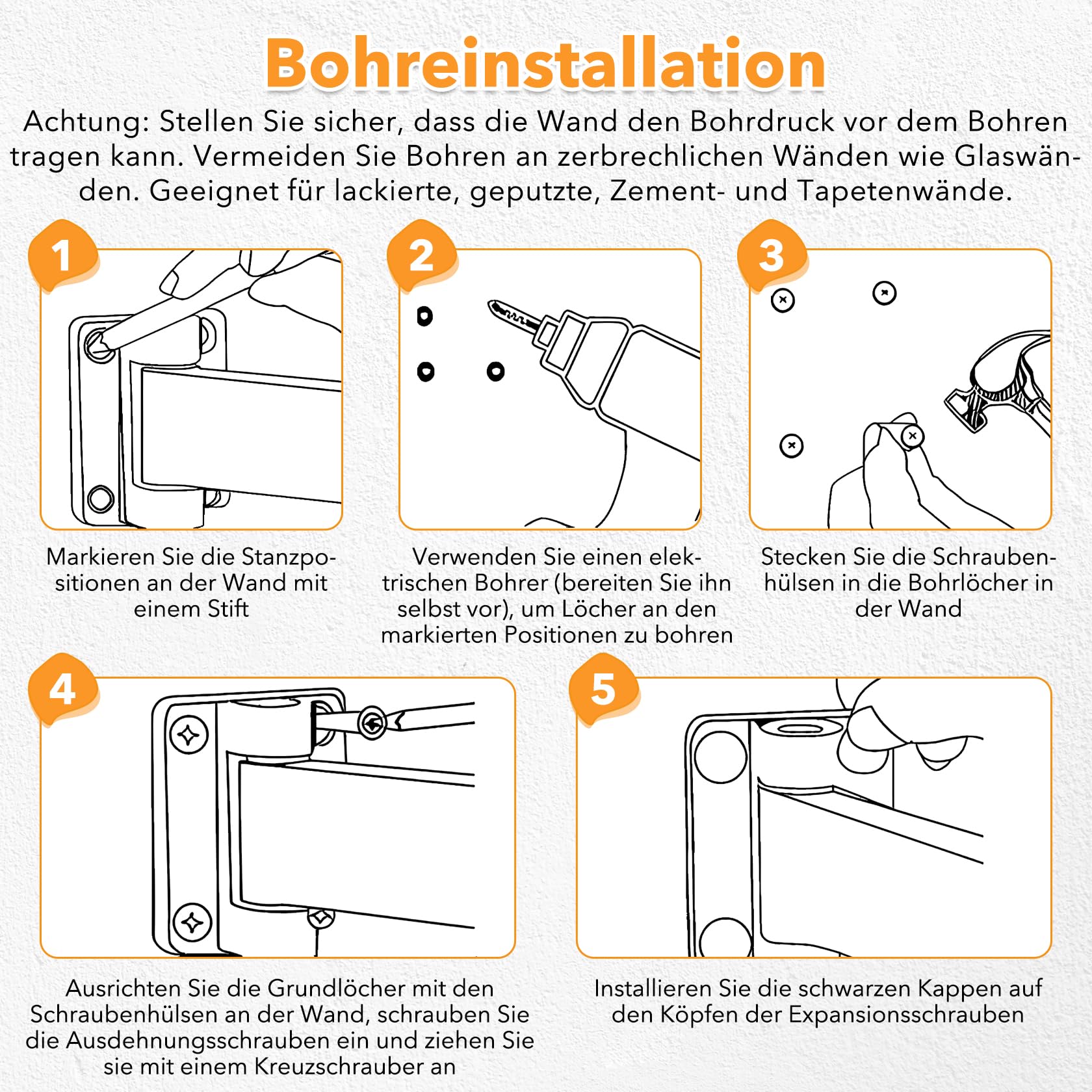 Bohreinstallation

Achtung: Stellen Sie sicher, dass die Wand den Bohrdruck vor dem Bohren tragen kann. Vermeiden Sie Bohren an zerbrechlichen Wänden wie Glaswänden. Geeignet für lackierte, geputzte, Zement- und Tapetenwände.

1

Markieren Sie die Stanzpositionen an der Wand mit einem Stift

2

Verwenden Sie einen elektrischen Bohrer (bereiten Sie ihn selbst vor), um Löcher an den markierten Positionen zu bohren

3

Stecken Sie die Schraubenhülsen in die Bohrlöcher in der Wand

4

Ausrichten Sie die Grundlöcher mit den Schraubenhülsen an der Wand, schrauben Sie die Ausdehnungsschrauben ein und ziehen Sie sie mit einem Kreuzschrauber an

5

Installieren Sie die schwarzen Kappen auf den Köpfen der Expansionsschrauben