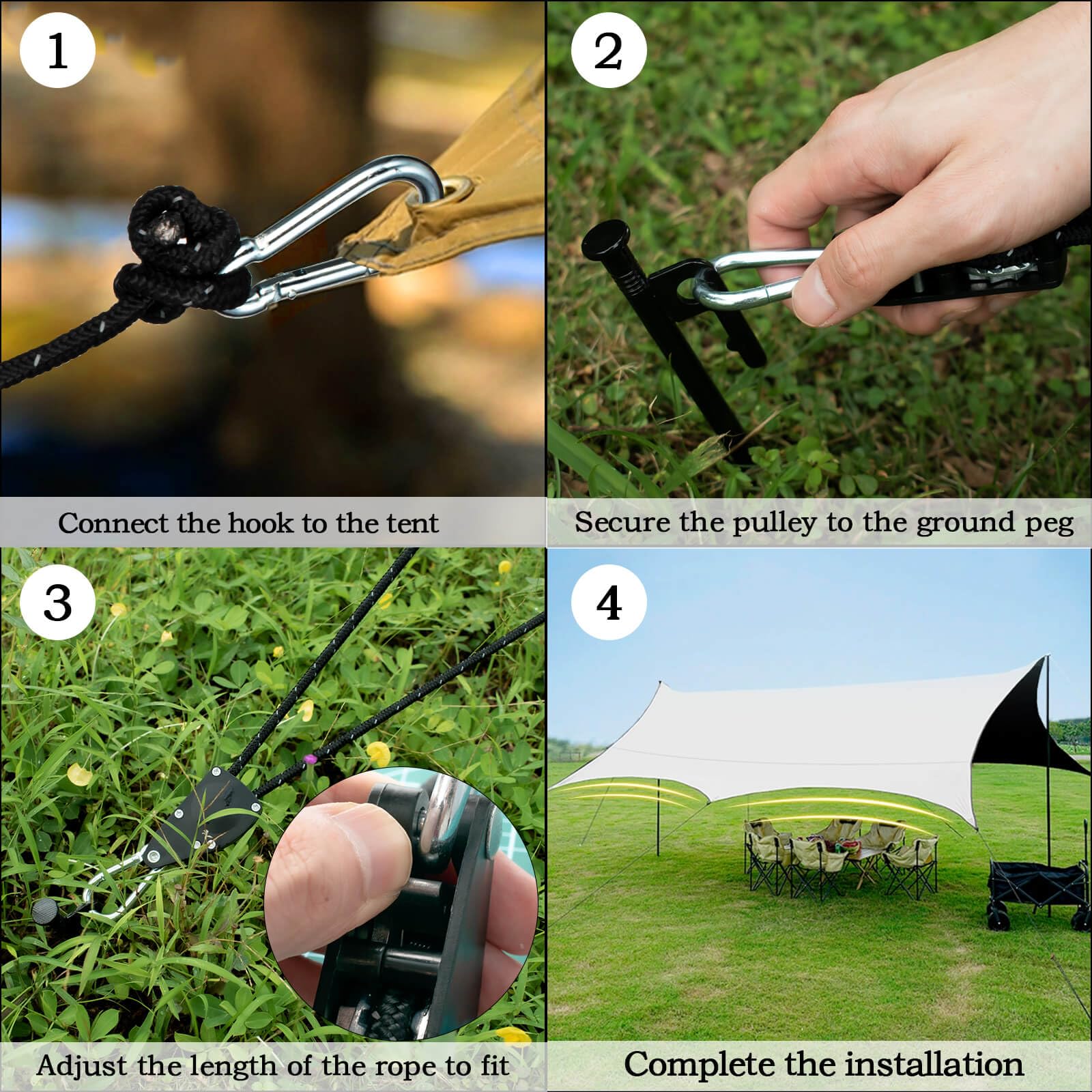 1

Connect the hook to the tent

2

Secure the pulley to the ground peg

3

Adjust the length of the rope to fit

4

Complete the installation