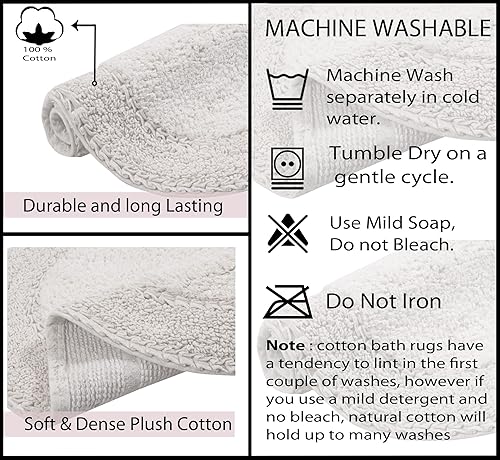 100 %
Cotton

Durable and long Lasting

Soft & Dense Plush Cotton

MACHINE WASHABLE

Machine Wash separately in cold water.

Tumble Dry on a gentle cycle.

Use Mild Soap, Do not Bleach.

Do Not Iron

Note : cotton bath rugs have a tendency to lint in the first couple of washes, however if you use a mild detergent and no bleach, natural cotton will hold up to many washes