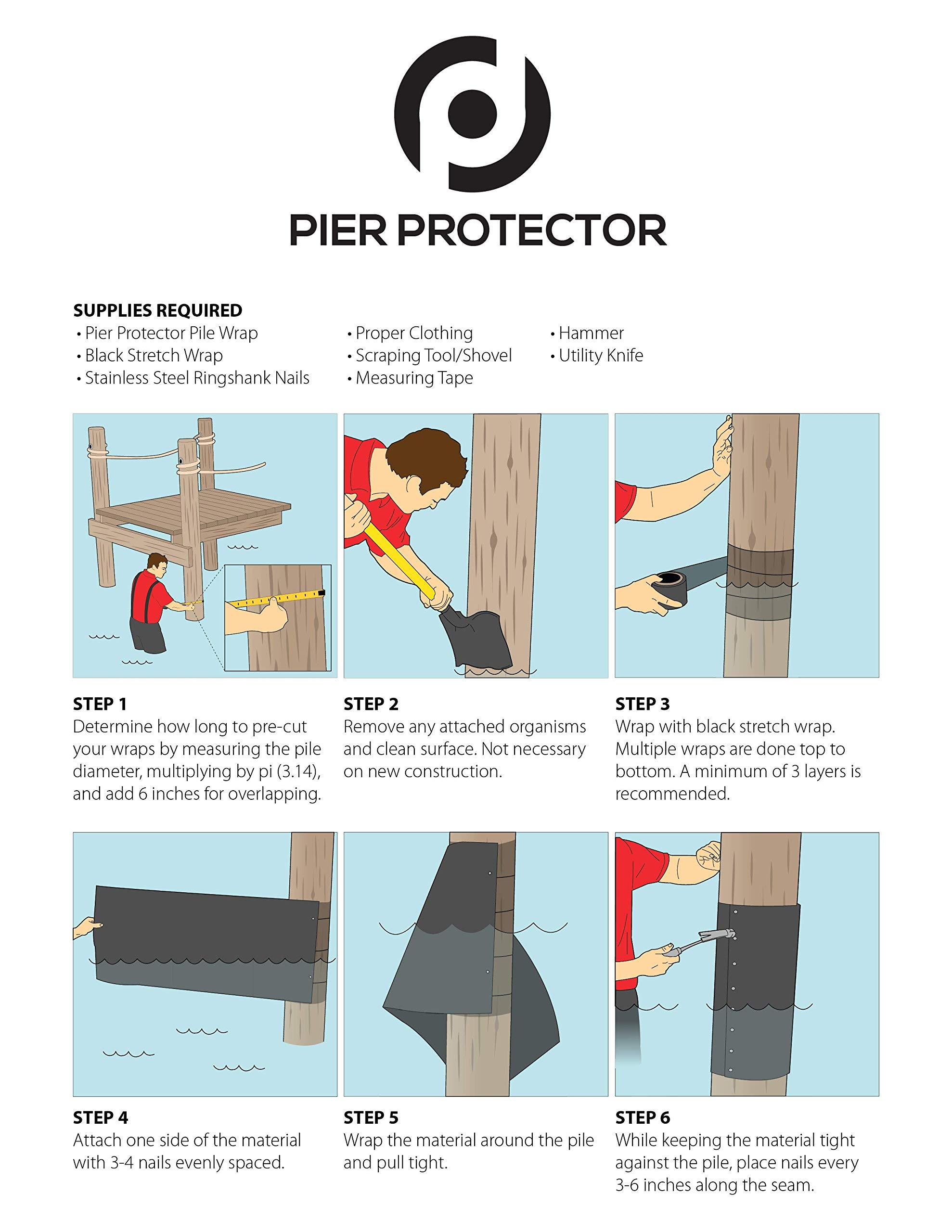 PIER PROTECTOR

SUPPLIES REQUIRED

• Pier Protector Pile Wrap
• Black Stretch Wrap
• Stainless Steel Ringshank Nails

• Proper Clothing
• Scraping Tool/Shovel
• Measuring Tape

• Hammer
• Utility Knife

STEP 1
Determine how long to pre-cut your wraps by measuring the pile diameter, multiplying by pi (3.14), and add 6 inches for overlapping.

STEP 2
Remove any attached organisms and clean surface. Not necessary on new construction.

STEP 3
Wrap with black stretch wrap. Multiple wraps are done top to bottom. A minimum of 3 layers is recommended.

STEP 4
Attach one side of the material with 3-4 nails evenly spaced.

STEP 5
Wrap the material around the pile and pull tight.

STEP 6
While keeping the material tight against the pile, place nails every 3-6 inches along the seam.