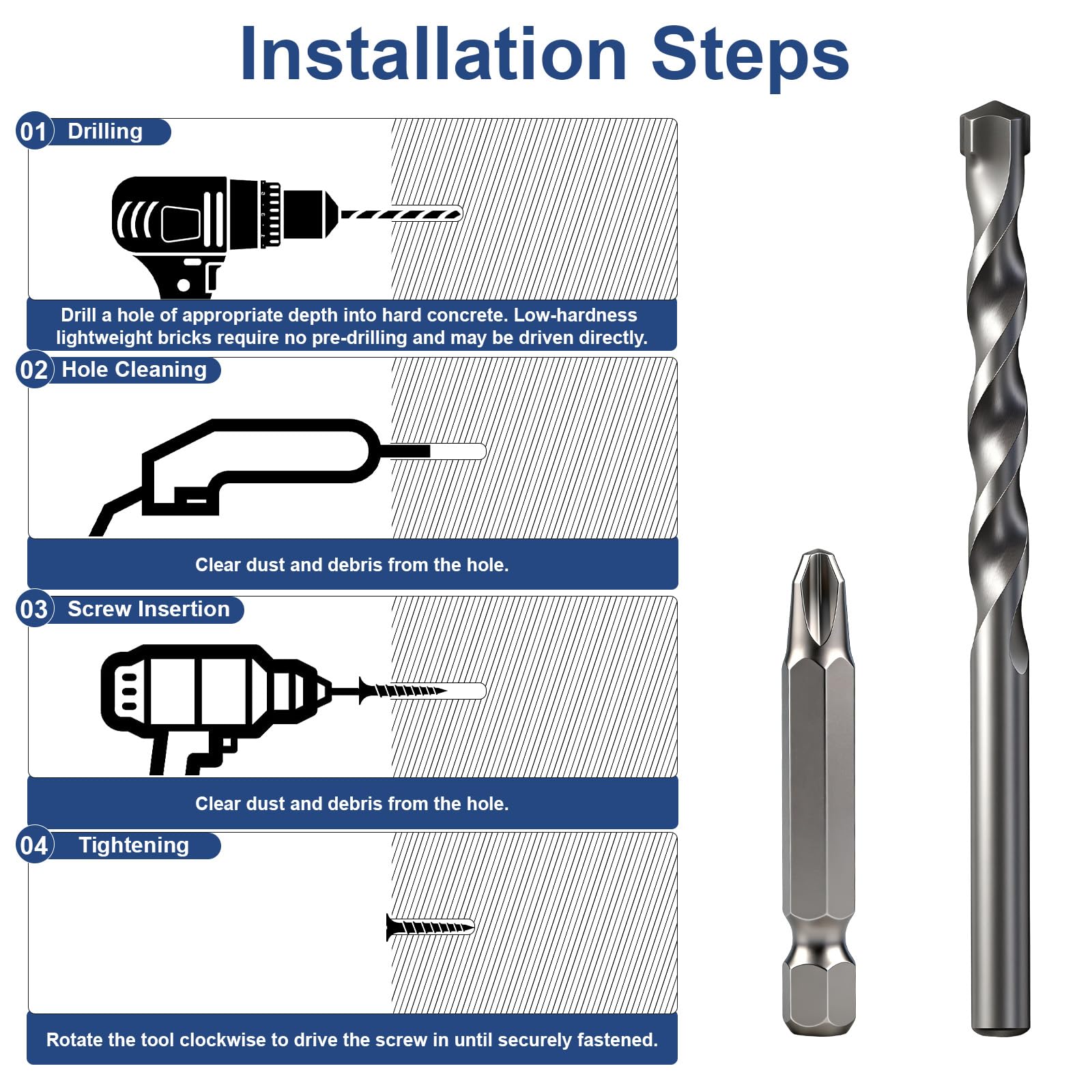 Installation Steps

01 Drilling

Drill a hole of appropriate depth into hard concrete. Low-hardness lightweight bricks require no pre-drilling and may be driven directly.

02 Hole Cleaning

Clear dust and debris from the hole.

03 Screw Insertion

Clear dust and debris from the hole.

04 Tightening

Rotate the tool clockwise to drive the screw in until securely fastened.