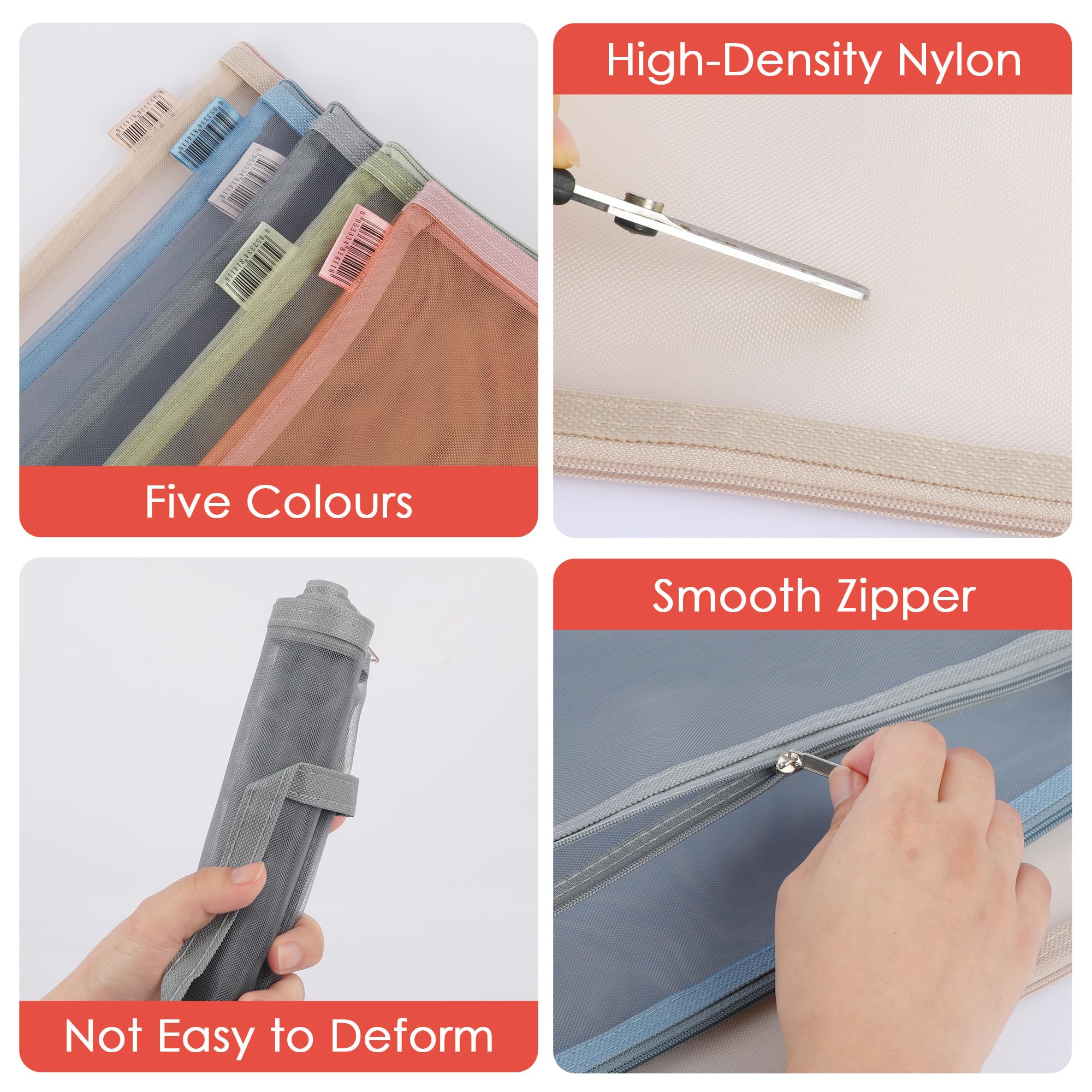 Five Colours

High-Density Nylon

Not Easy to Deform

Smooth Zipper