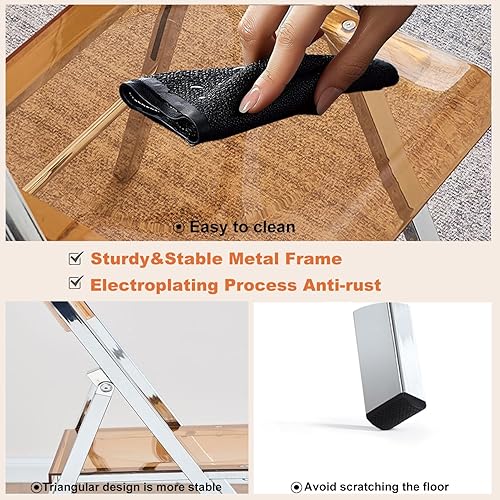 Easy to clean

Sturdy&Stable Metal Frame

Electroplating Process Anti-rust

Triangular design is more stable

Avoid scratching the floor