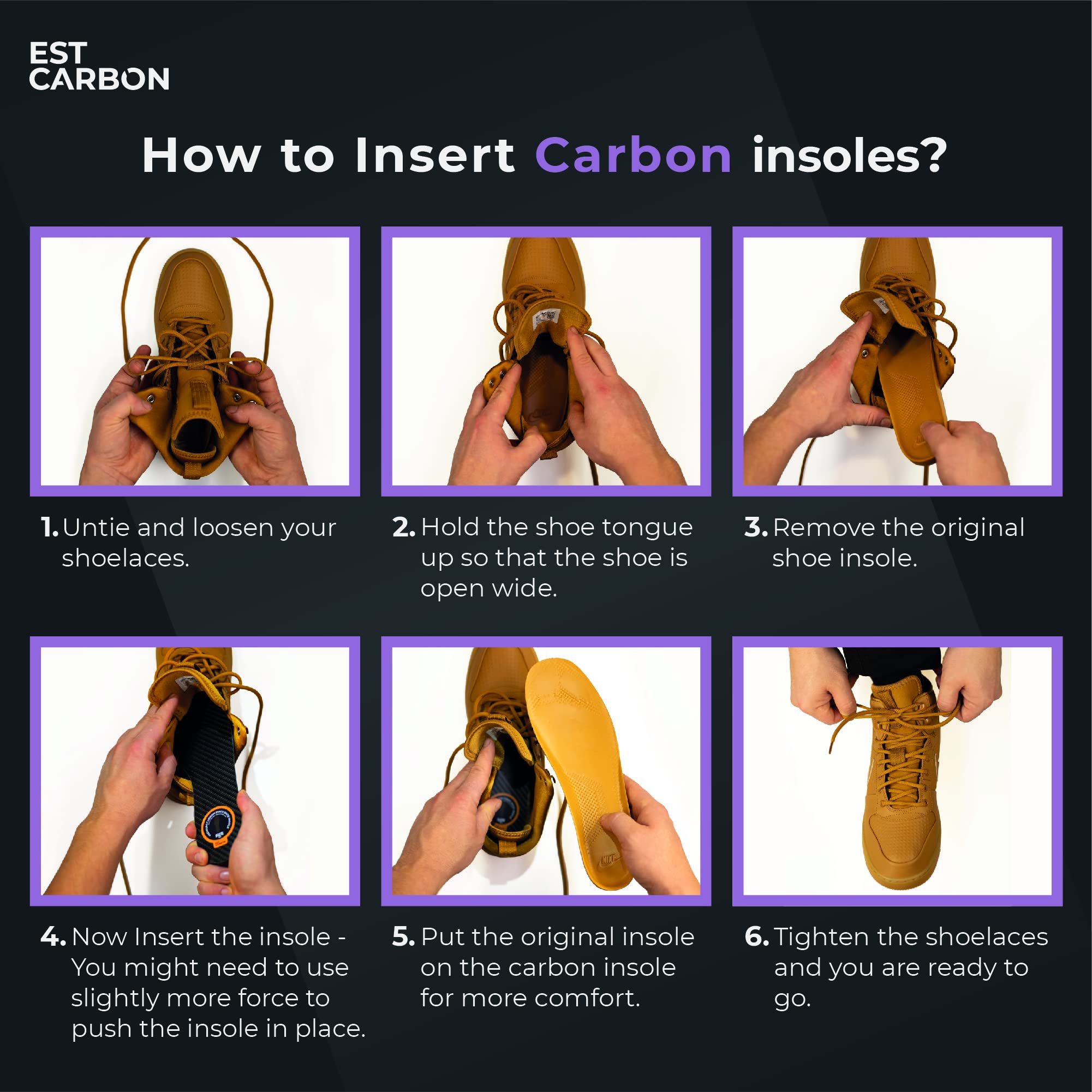 EST CARBON

How to Insert Carbon insoles?

1. Untie and loosen your shoelaces.

2. Hold the shoe tongue up so that the shoe is open wide.

3. Remove the original shoe insole.

4. Now Insert the insole - You might need to use slightly more force to push the insole in place.

5. Put the original insole on the carbon insole for more comfort.

6. Tighten the shoelaces and you are ready to go.