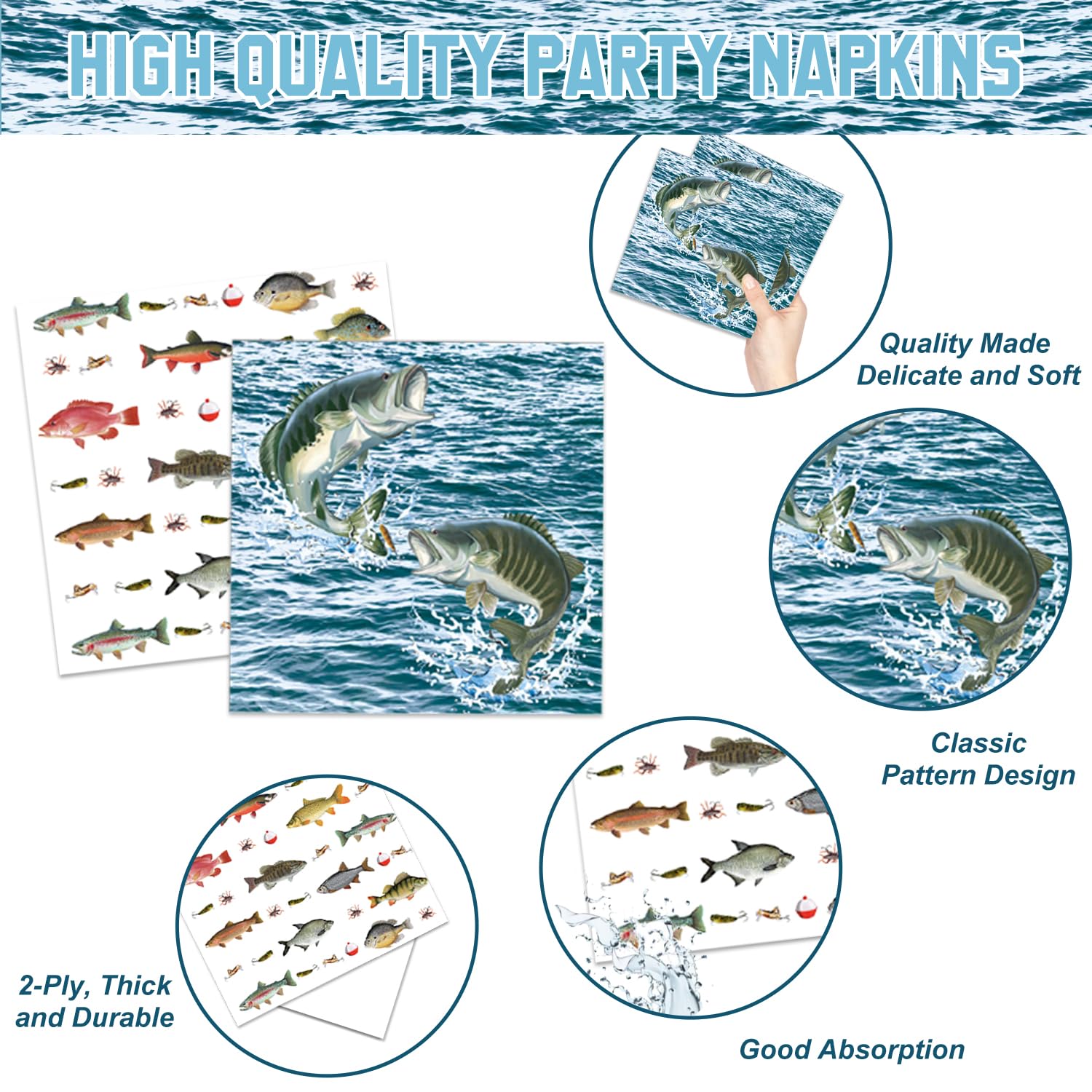 HIGH QUALITY PARTY NAPKINS

Quality Made
Delicate and Soft

Classic
Pattern Design

2-Ply, Thick
and Durable

Good Absorption