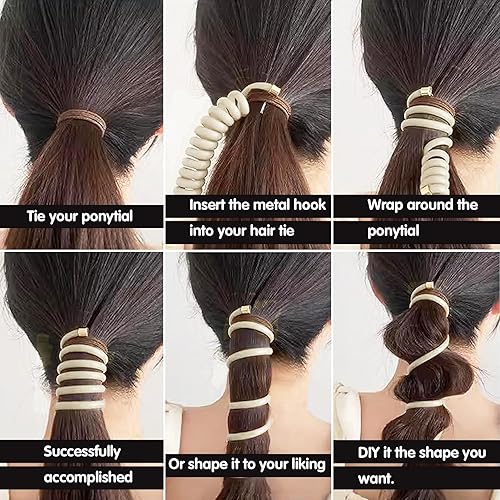 Tie your ponytial

Insert the metal hook into your hair tie

Wrap around the ponytial

Successfully accomplished

Or shape it to your liking

DIY it the shape you want.