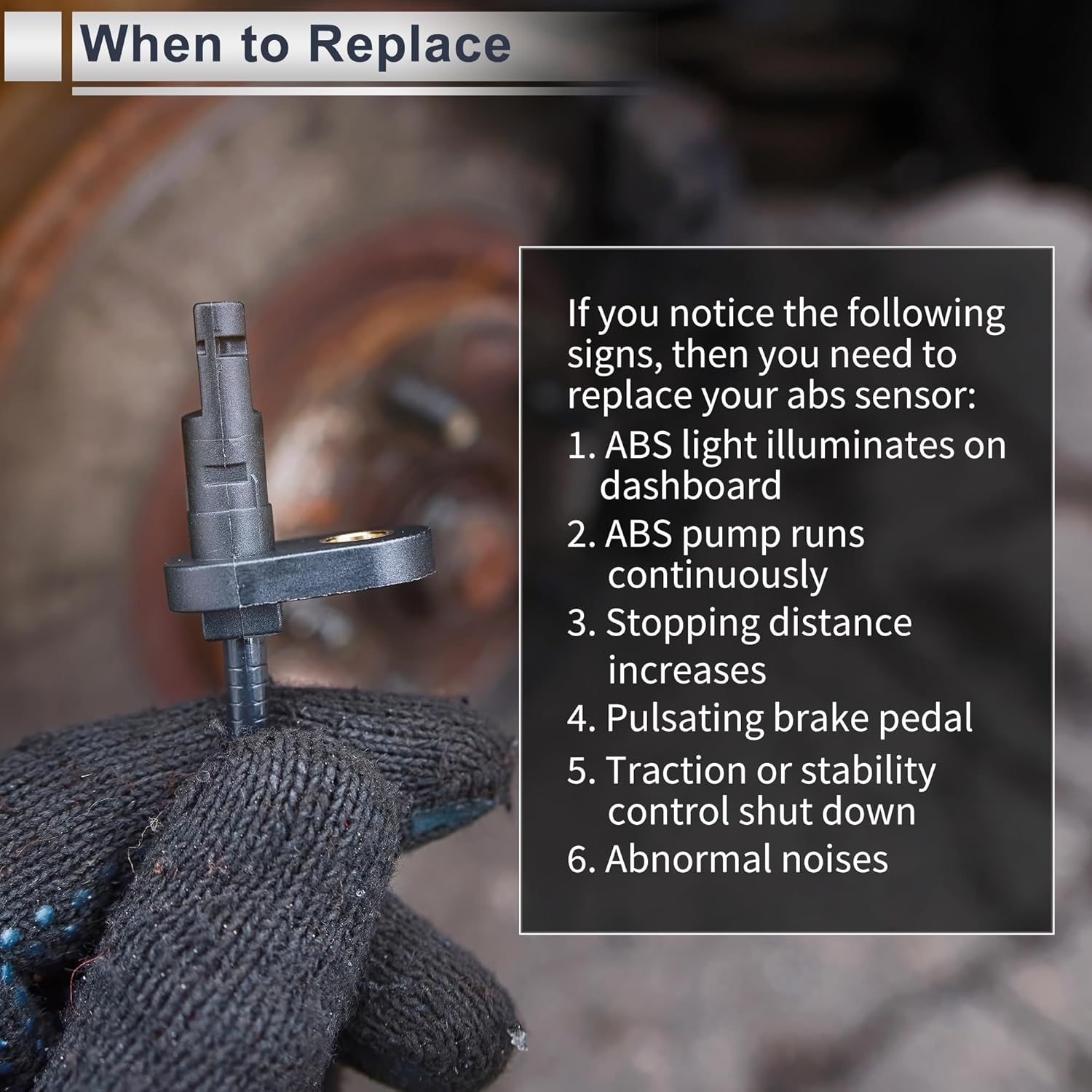 When to Replace

If you notice the following signs, then you need to replace your abs sensor:

1. ABS light illuminates on dashboard
2. ABS pump runs continuously
3. Stopping distance increases
4. Pulsating brake pedal
5. Traction or stability control shut down
6. Abnormal noises