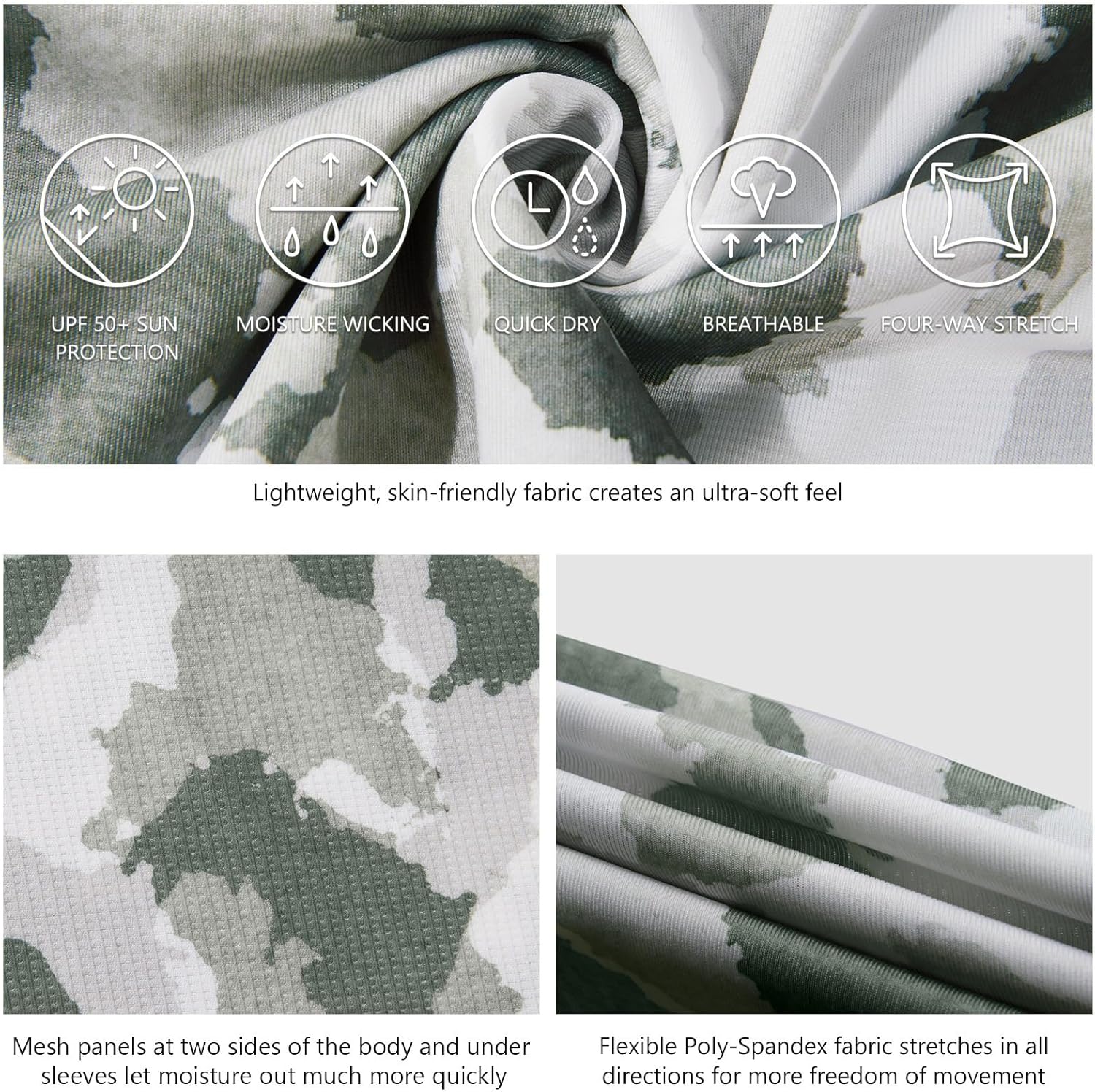 UPF 50+ SUN PROTECTION

MOISTURE WICKING

QUICK DRY

BREATHABLE

FOUR-WAY STRETCH

Lightweight, skin-friendly fabric creates an ultra-soft feel

Mesh panels at two sides of the body and under sleeves let moisture out much more quickly

Flexible Poly-Spandex fabric stretches in all directions for more freedom of movement