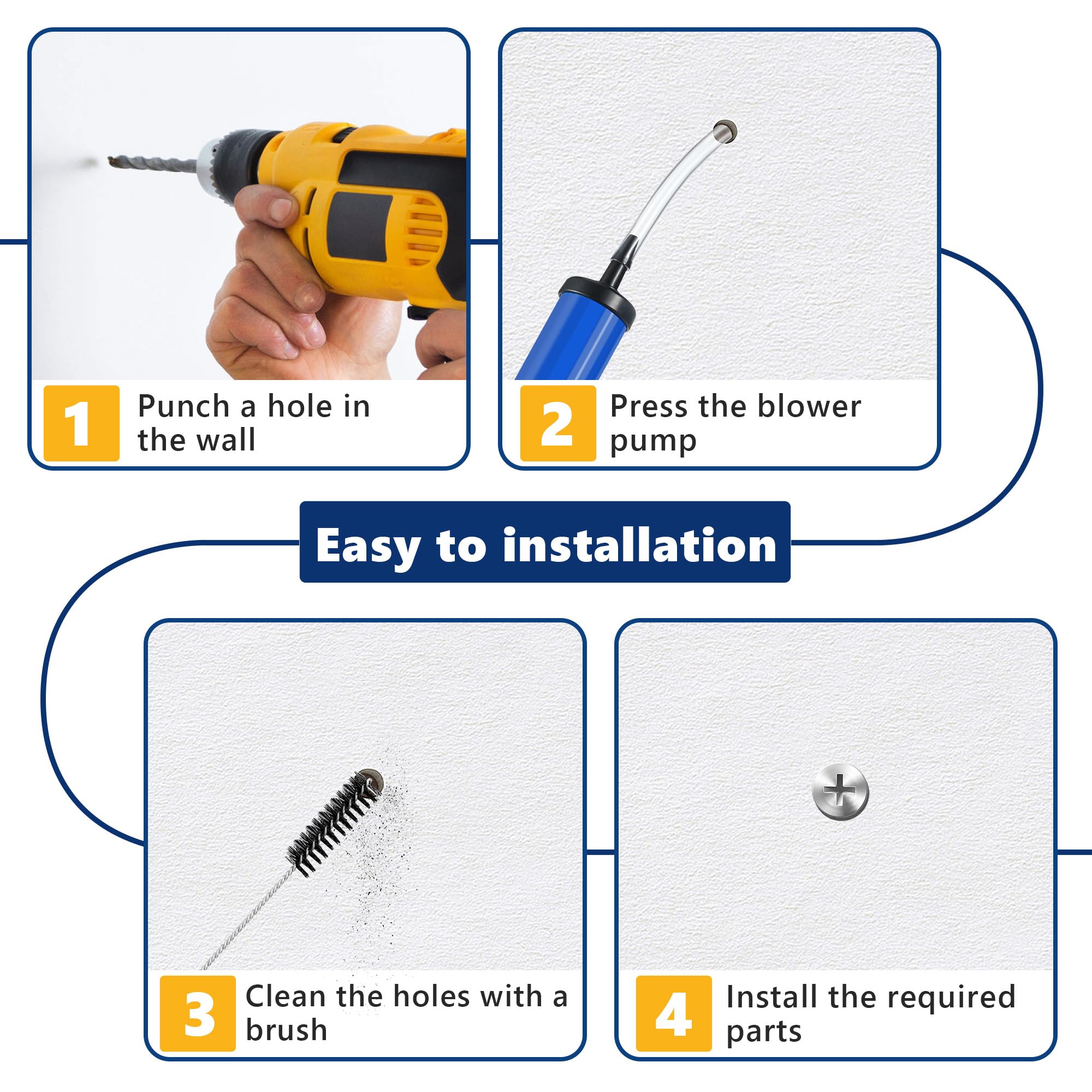 1 Punch a hole in the wall

2 Press the blower pump

Easy to installation

3 Clean the holes with a brush

4 Install the required parts