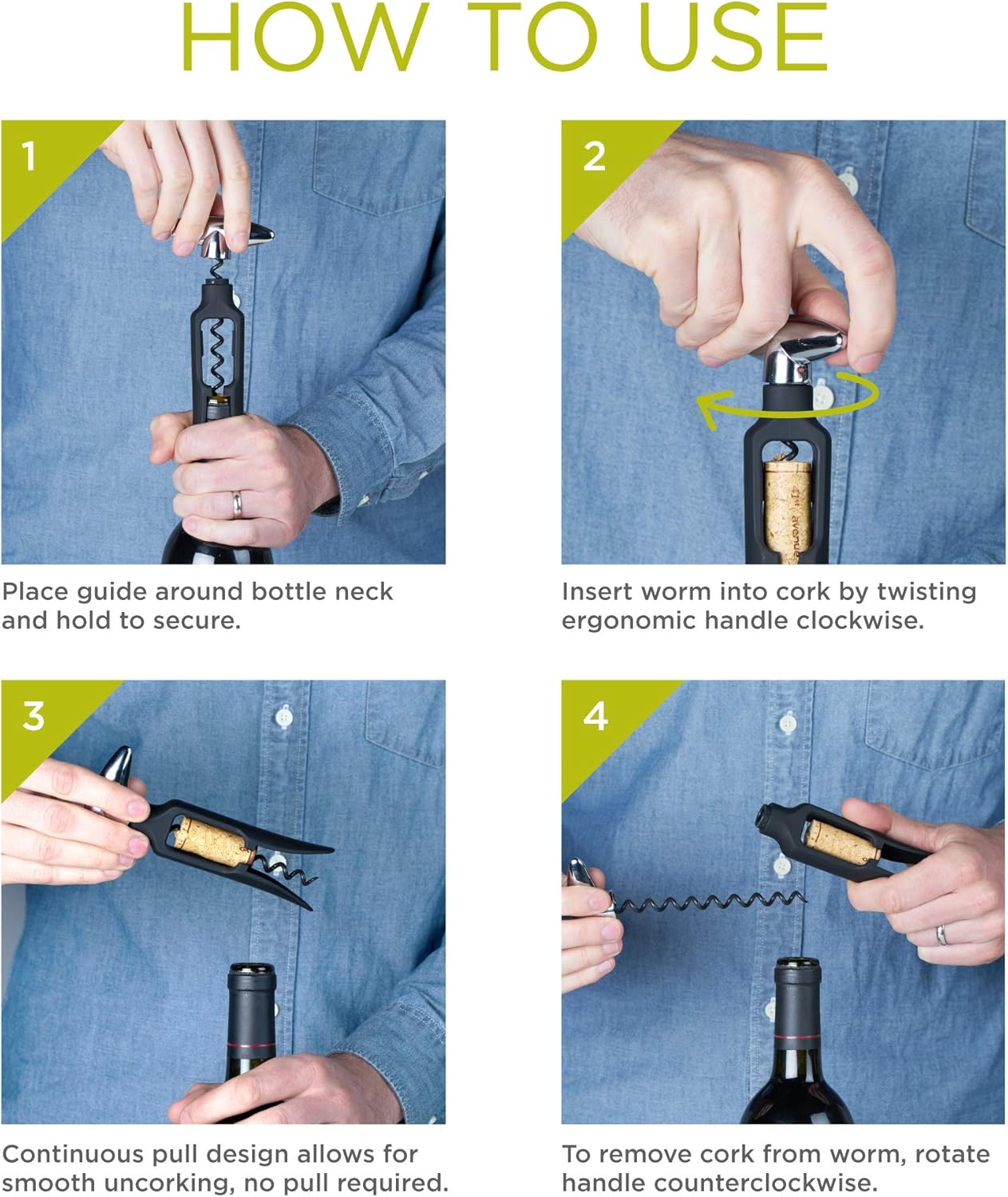 HOW TO USE

1

Place guide around bottle neck and hold to secure.

2

41st avenue

Insert worm into cork by twisting ergonomic handle clockwise.

3

Continuous pull design allows for smooth uncorking, no pull required.

4

To remove cork from worm, rotate handle counterclockwise.