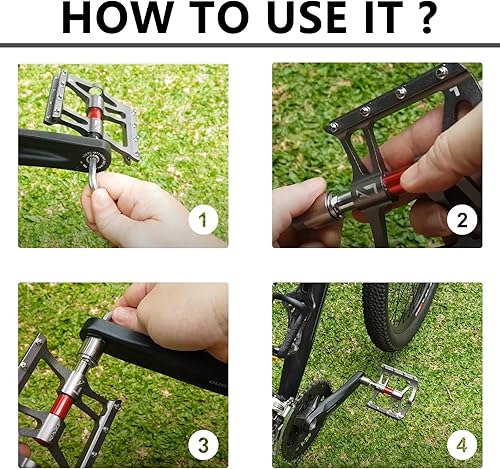 HOW TO USE IT ?

1

2

3

4