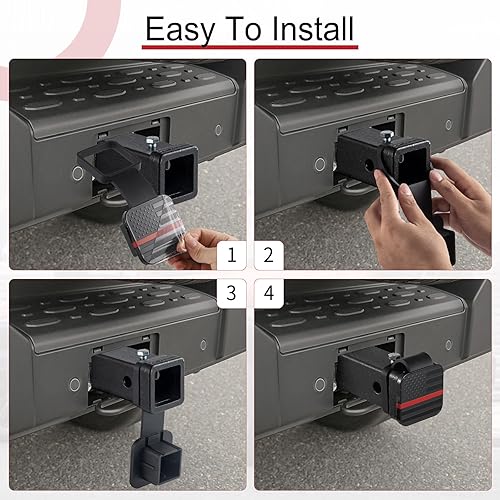 Easy To Install

1

2

3

4