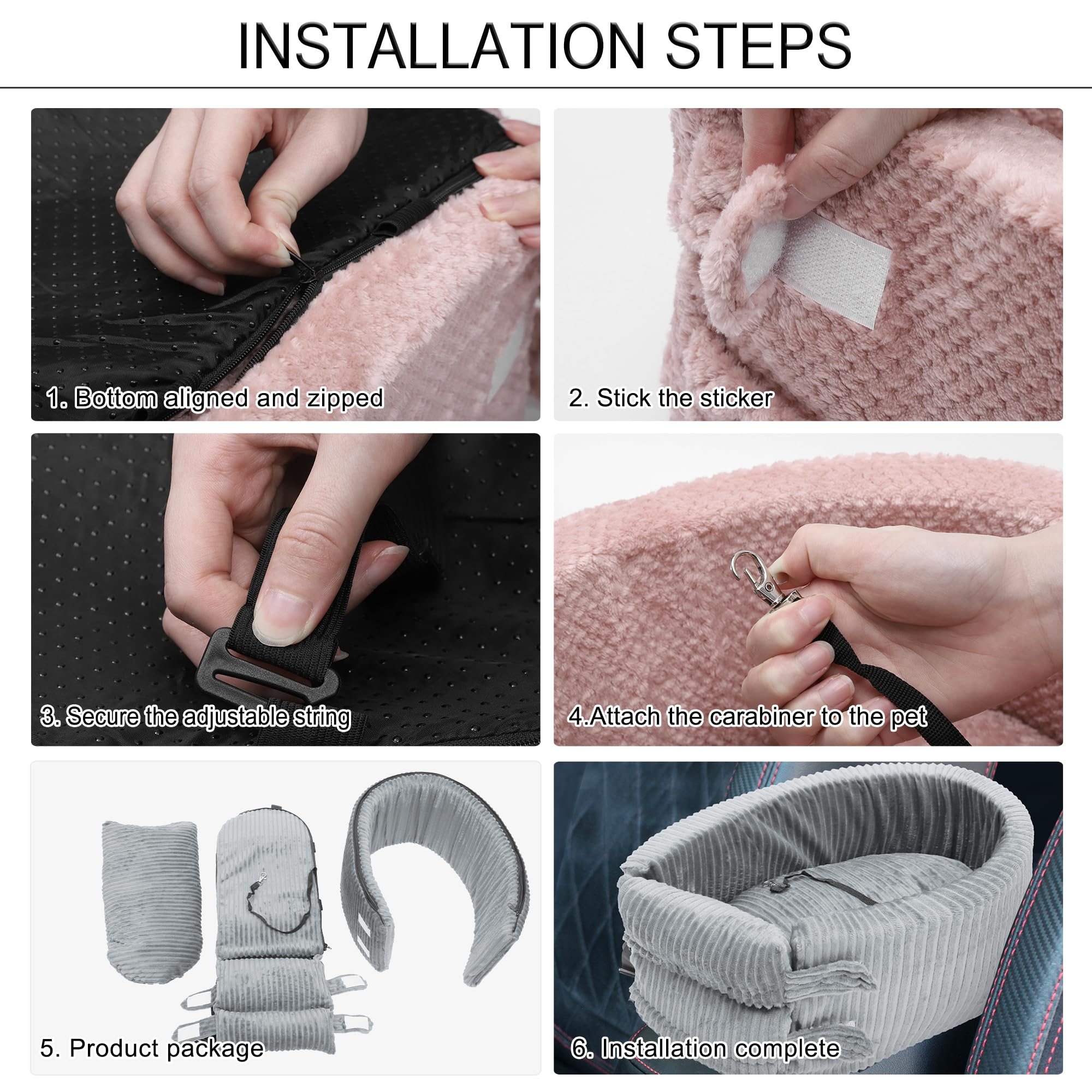 INSTALLATION STEPS

1. Bottom aligned and zipped

2. Stick the sticker

3. Secure the adjustable string

4.Attach the carabiner to the pet

5. Product package

6. Installation complete