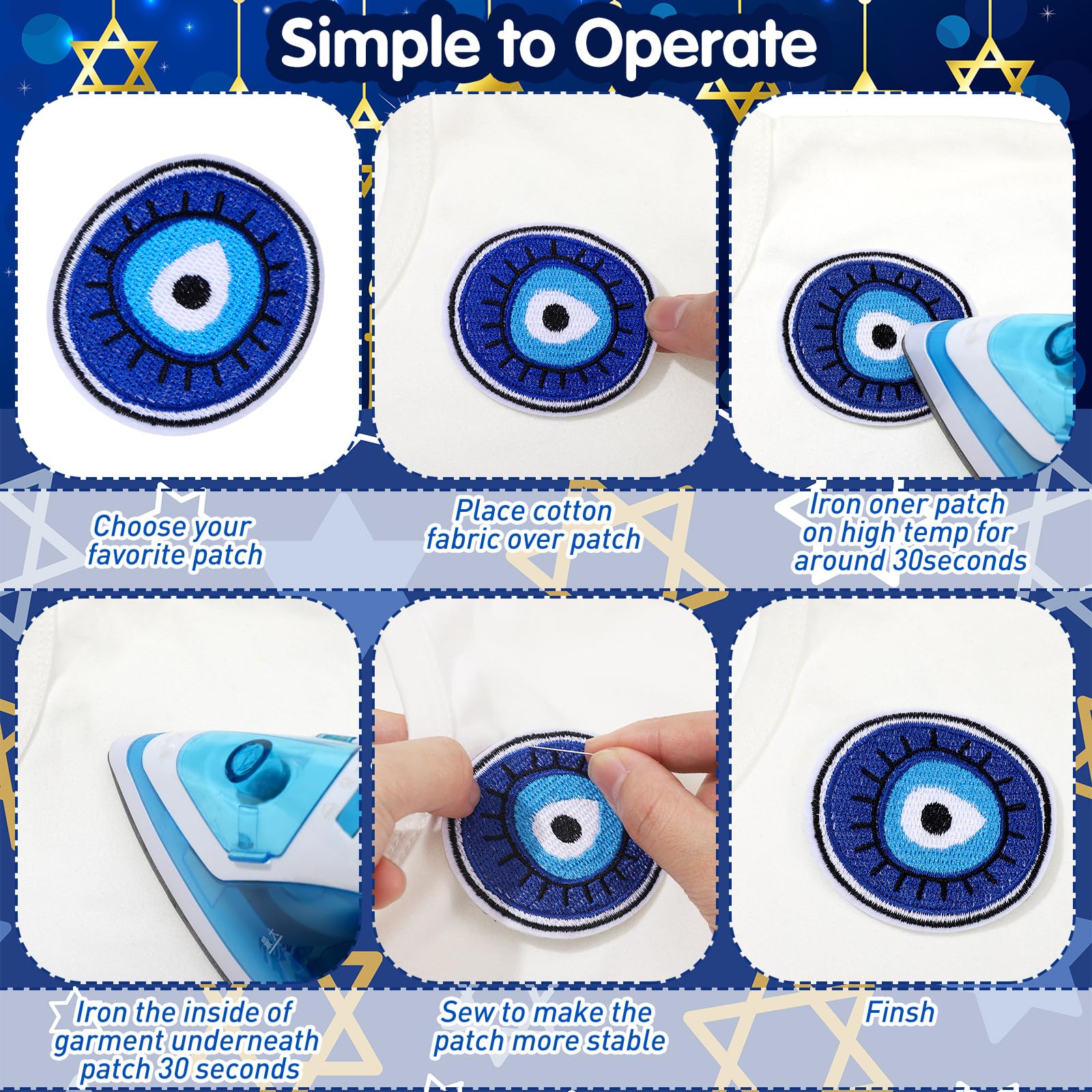 Simple to Operate

Choose your favorite patch

Place cotton fabric over patch

Iron oner patch on high temp for around 30seconds

Iron the inside of garment underneath patch 30 seconds

Sew to make the patch more stable

Finsh