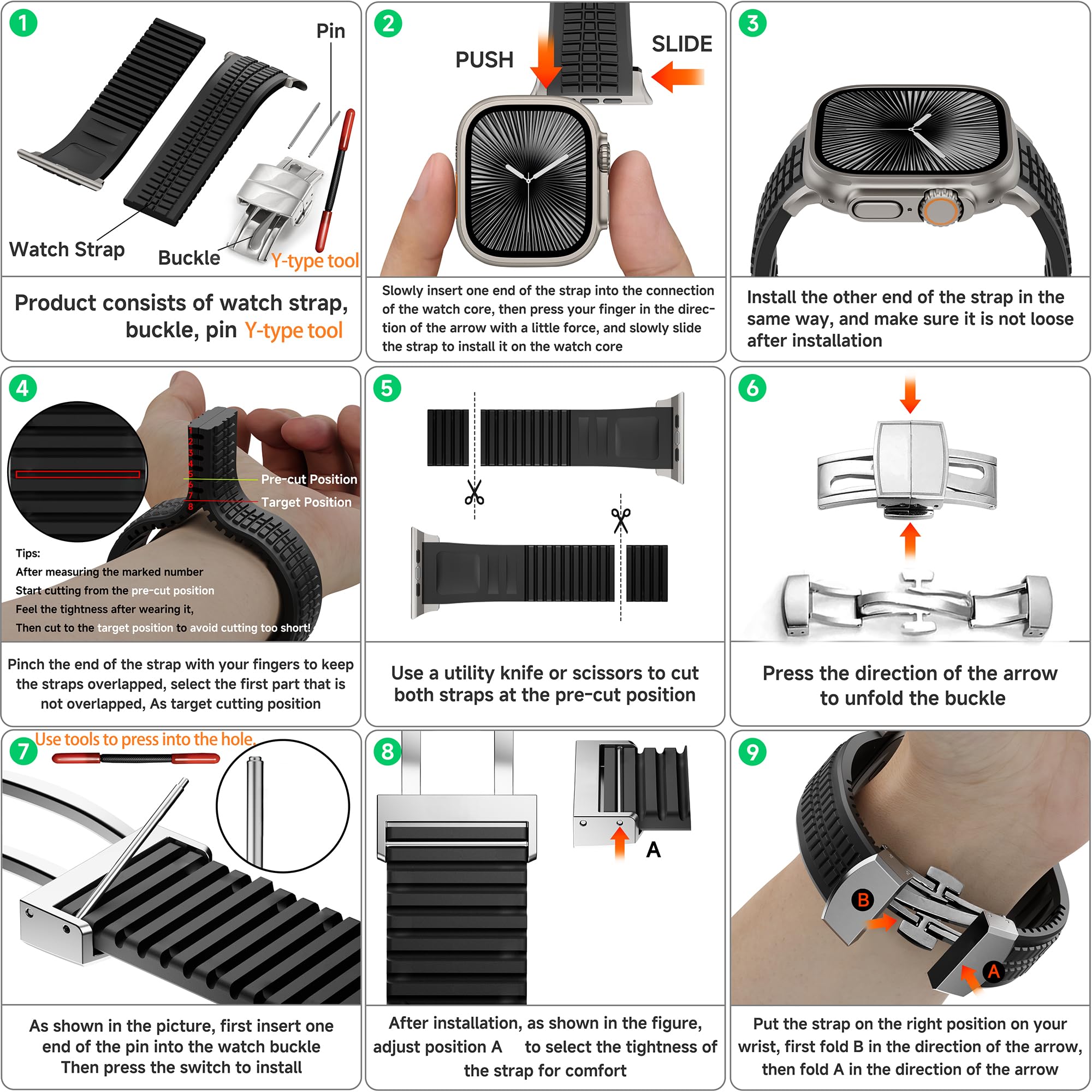 1

Pin

Watch Strap

Buckle

Y-type tool

Product consists of watch strap, buckle, pin Y-type tool

2

PUSH

SLIDE

Slowly insert one end of the strap into the connection of the watch core, then press your finger in the direction of the arrow with a little force, and slowly slide the strap to install it on the watch core

3

Install the other end of the strap in the same way, and make sure it is not loose after installation

4

1
2
3
4
5
6
7
8

Pre-cut Position

Target Position

Tips:
After measuring the marked number
Start cutting from the pre-cut position
Feel the tightness after wearing it,
Then cut to the target position to avoid cutting too short!

Pinch the end of the strap with your fingers to keep the straps overlapped, select the first part that is not overlapped, As target cutting position

5

Use a utility knife or scissors to cut both straps at the pre-cut position

6

Press the direction of the arrow to unfold the buckle

7

Use tools to press into the hole.

As shown in the picture, first insert one end of the pin into the watch buckle Then press the switch to install

8

A

After installation, as shown in the figure, adjust position A to select the tightness of the strap for comfort

9

B

A

Put the strap on the right position on your wrist, first fold B in the direction of the arrow, then fold A in the direction of the arrow