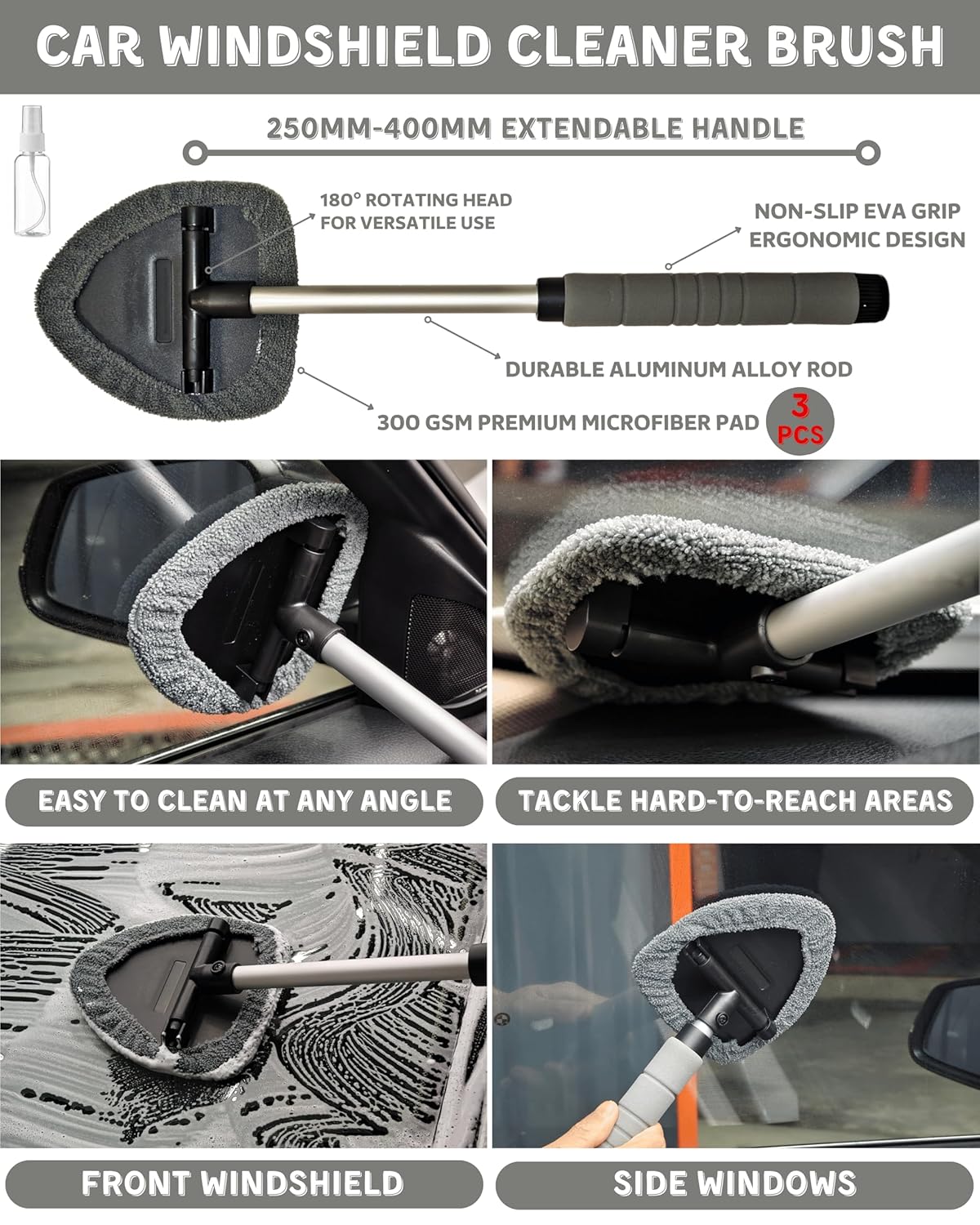 CAR WINDSHIELD CLEANER BRUSH

250MM-400MM EXTENDABLE HANDLE

180° ROTATING HEAD FOR VERSATILE USE

NON-SLIP EVA GRIP ERGONOMIC DESIGN

DURABLE ALUMINUM ALLOY ROD

300 GSM PREMIUM MICROFIBER PAD

3 PCS

EASY TO CLEAN AT ANY ANGLE

TACKLE HARD-TO-REACH AREAS

FRONT WINDSHIELD

SIDE WINDOWS