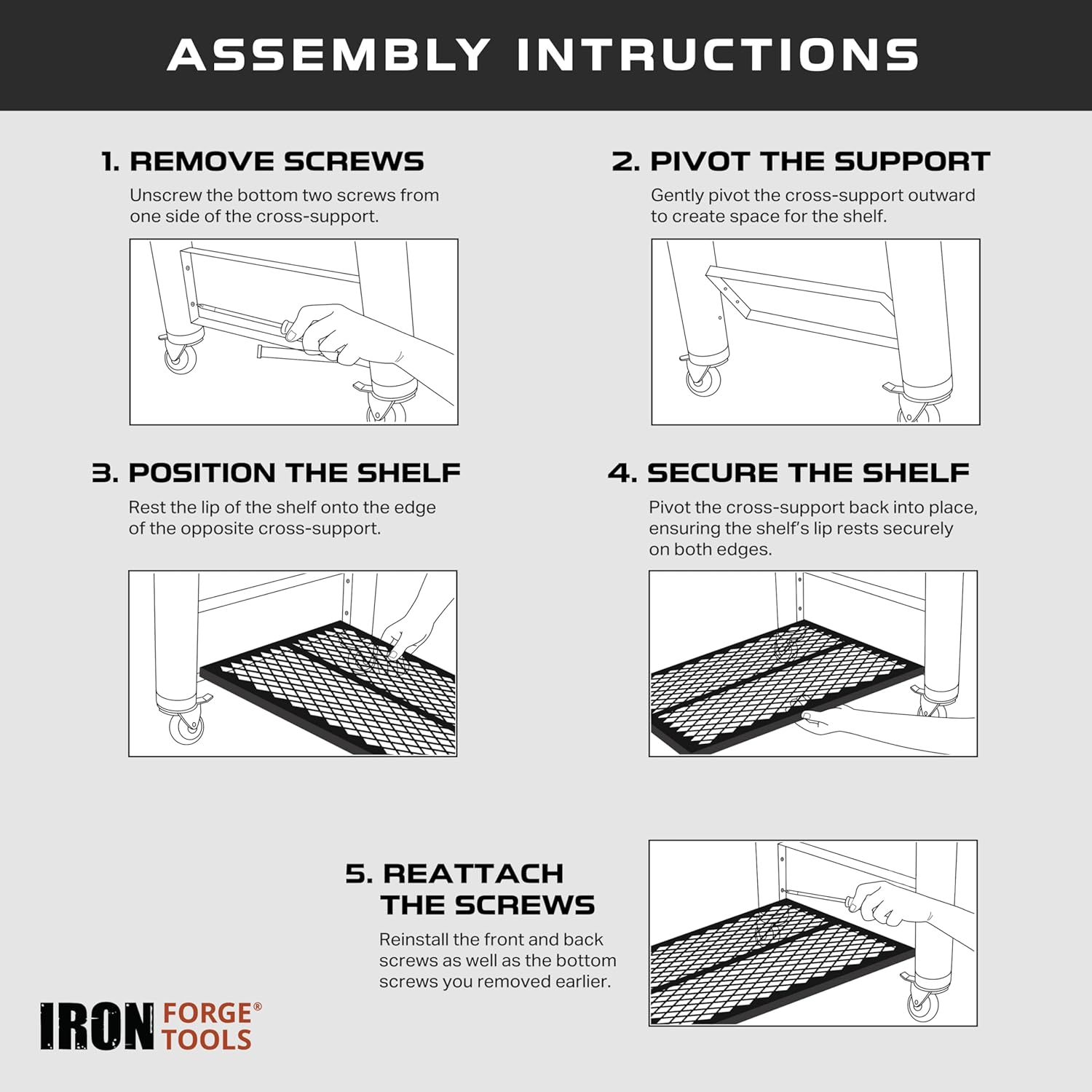 ASSEMBLY INTRUCTIONS

1. REMOVE SCREWS

Unscrew the bottom two screws from one side of the cross-support.

2. PIVOT THE SUPPORT

Gently pivot the cross-support outward to create space for the shelf.

3. POSITION THE SHELF

Rest the lip of the shelf onto the edge of the opposite cross-support.

4. SECURE THE SHELF

Pivot the cross-support back into place, ensuring the shelf's lip rests securely on both edges.

5. REATTACH THE SCREWS

Reinstall the front and back screws as well as the bottom screws you removed earlier.

IRON FORGE® TOOLS