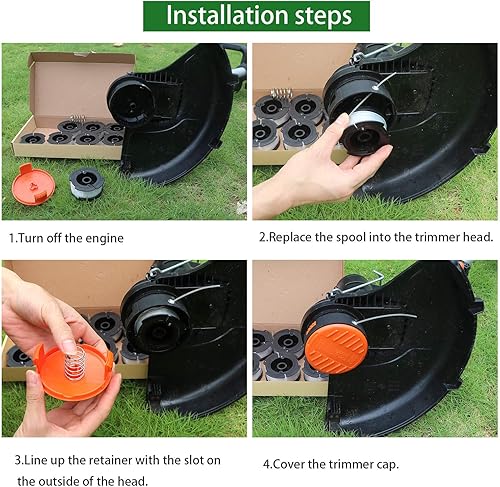 Installation steps

1.Turn off the engine

2.Replace the spool into the trimmer head.

3.Line up the retainer with the slot on the outside of the head.

4.Cover the trimmer cap.