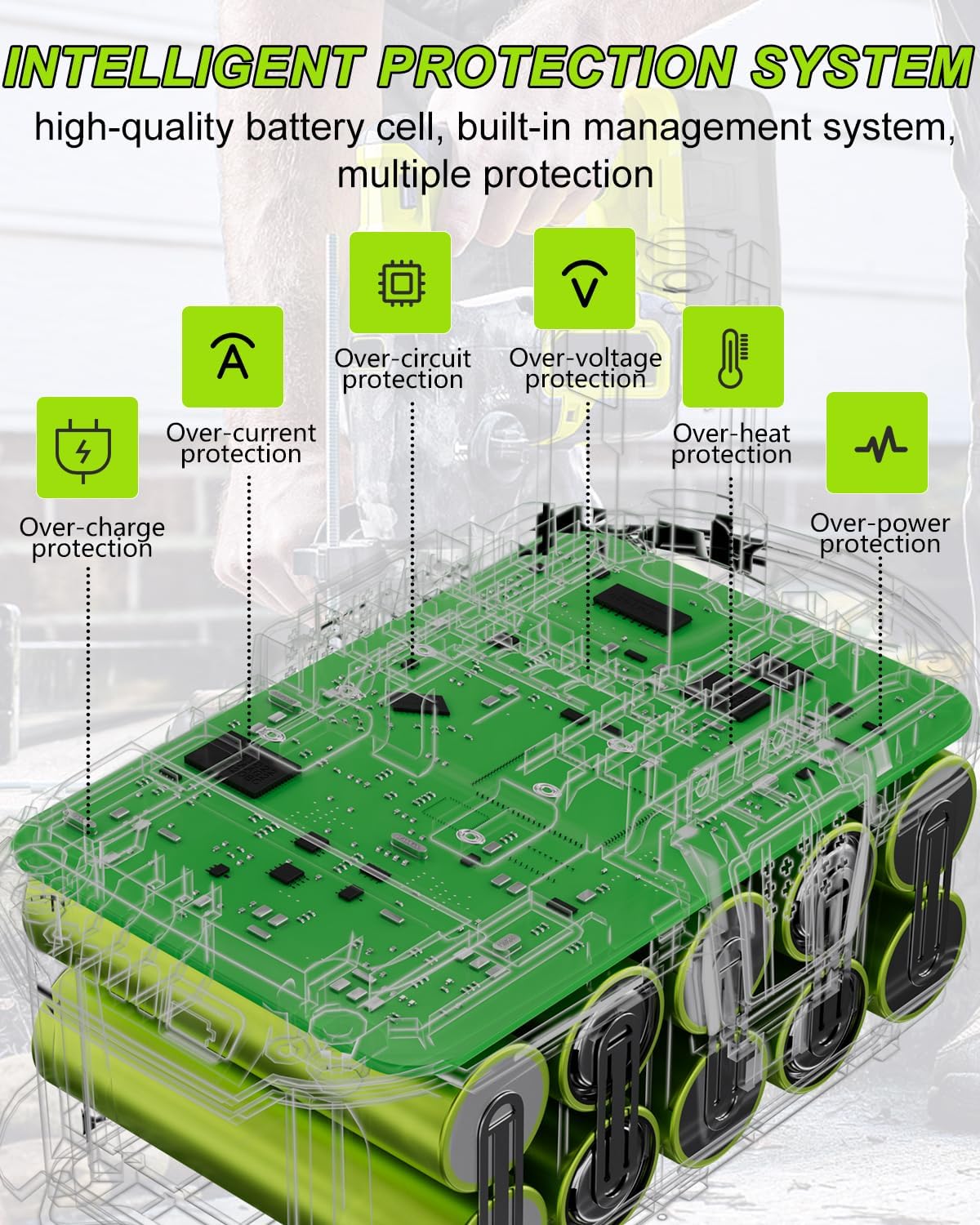 INTELLIGENT PROTECTION SYSTEM

high-quality battery cell, built-in management system, multiple protection

Over-charge protection

Over-current protection

Over-circuit protection

Over-voltage protection

Over-heat protection

Over-power protection