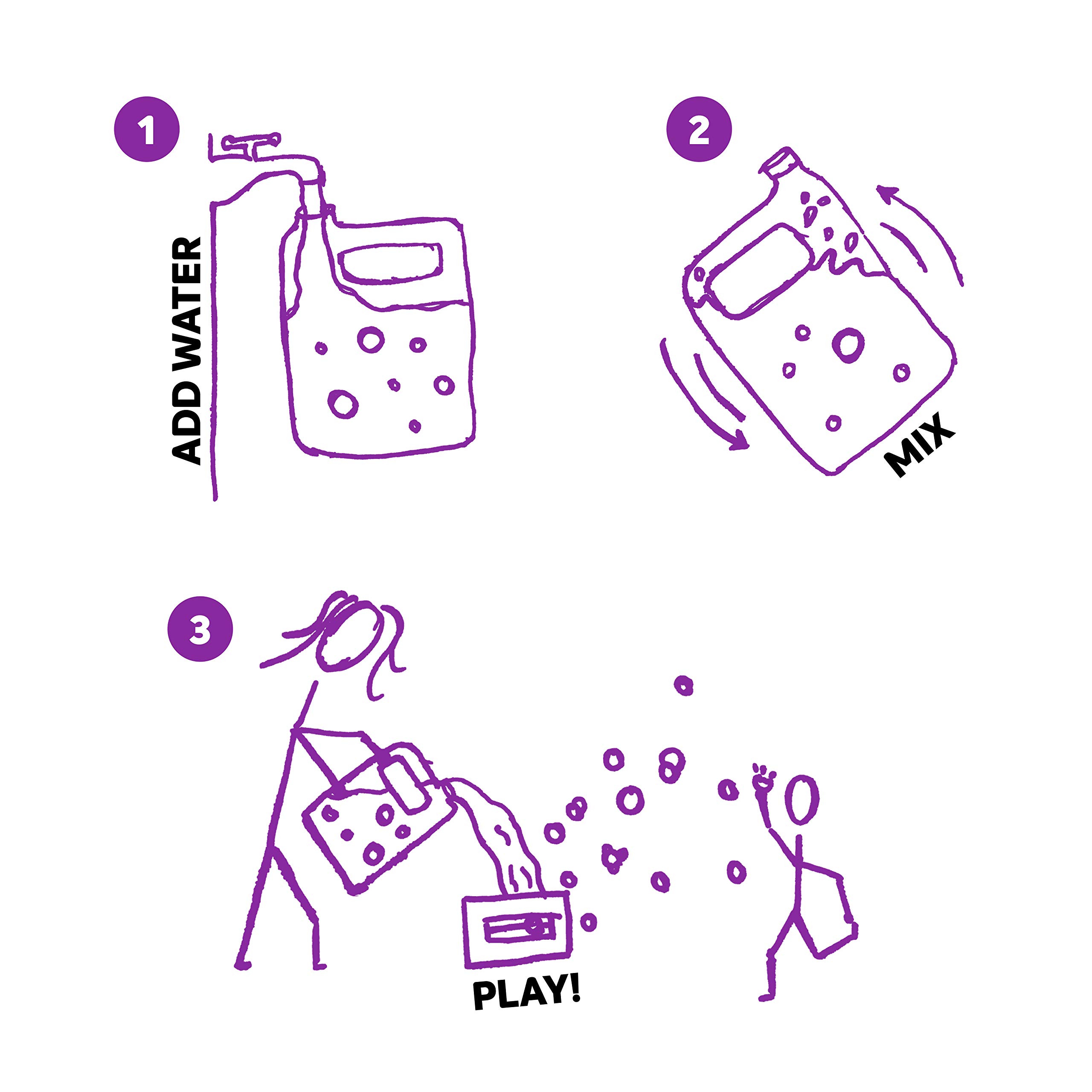 1

ADD WATER

2

MIX

3

PLAY!