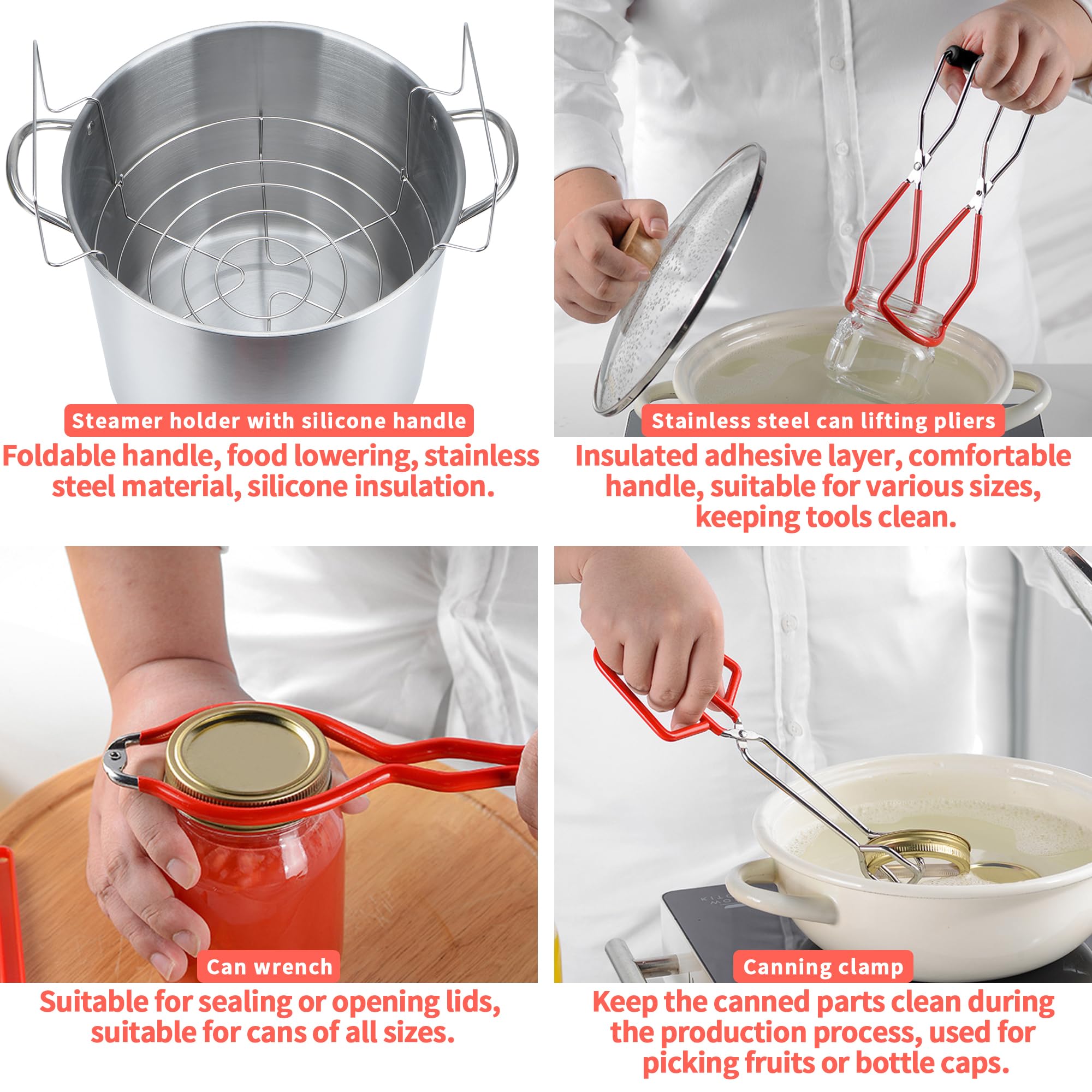 Steamer holder with silicone handle
Foldable handle, food lowering, stainless steel material, silicone insulation.

Stainless steel can lifting pliers
Insulated adhesive layer, comfortable handle, suitable for various sizes, keeping tools clean.

Can wrench
Suitable for sealing or opening lids, suitable for cans of all sizes.

Canning clamp
Keep the canned parts clean during the production process, used for picking fruits or bottle caps.