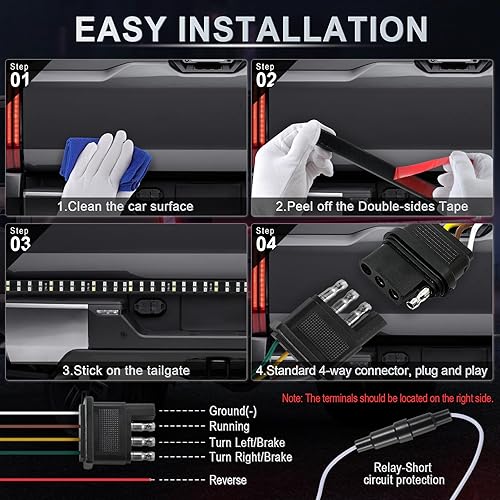 EASY INSTALLATION

Step 01

1.Clean the car surface

Step 02

2.Peel off the Double-sides Tape

Step 03

3.Stick on the tailgate

Step 04

4.Standard 4-way connector, plug and play

Note: The terminals should be located on the right side.

Ground(-)
Running
Turn Left/Brake
Turn Right/Brake
Reverse

Relay-Short circuit protection