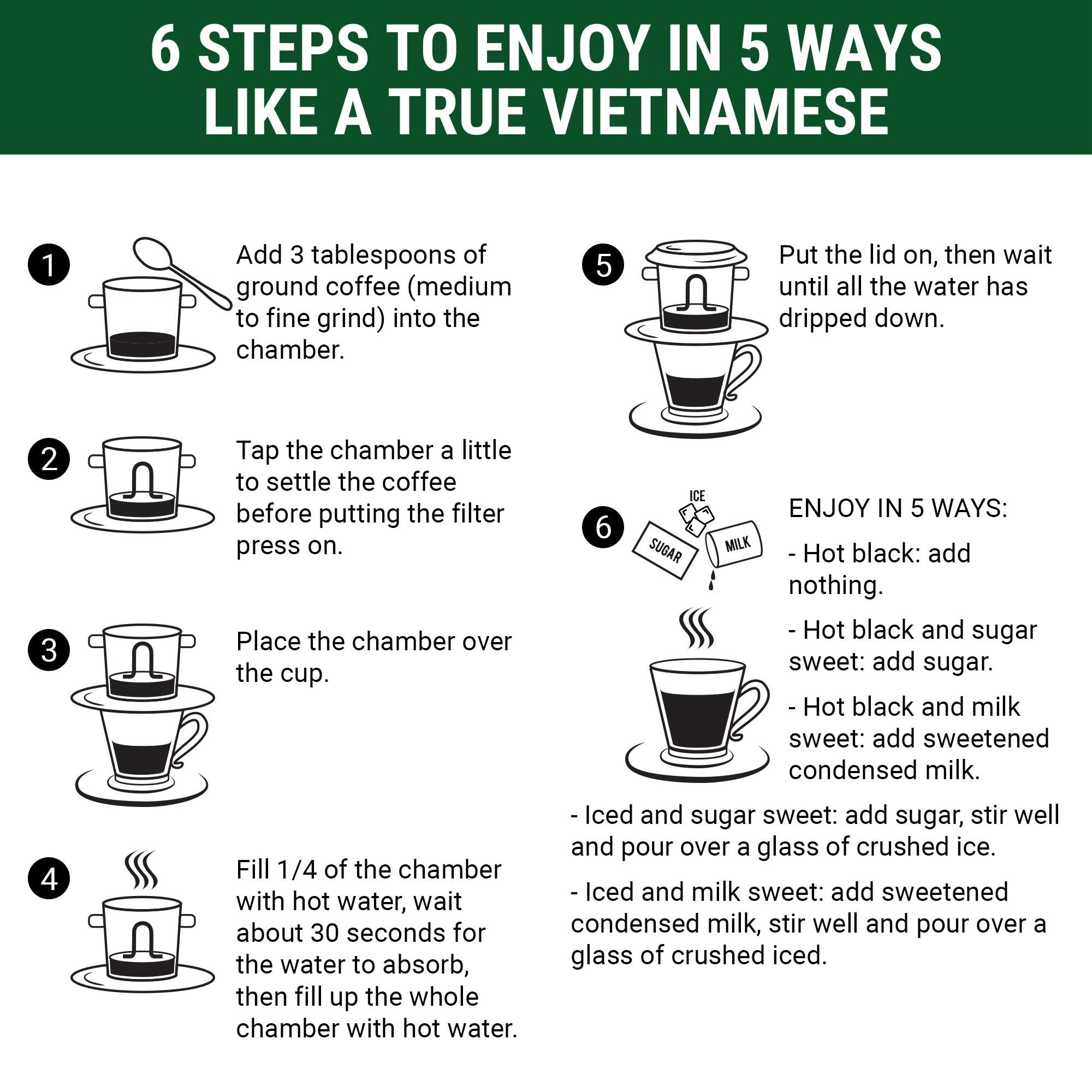 6 STEPS TO ENJOY IN 5 WAYS LIKE A TRUE VIETNAMESE

1 Add 3 tablespoons of ground coffee (medium to fine grind) into the chamber.

2 Tap the chamber a little to settle the coffee before putting the filter press on.

3 Place the chamber over the cup.

4 Fill 1/4 of the chamber with hot water, wait about 30 seconds for the water to absorb, then fill up the whole chamber with hot water.

5 Put the lid on, then wait until all the water has dripped down.

6 ICE SUGAR MILK

ENJOY IN 5 WAYS:

- Hot black: add nothing.

- Hot black and sugar sweet: add sugar.

- Hot black and milk sweet: add sweetened condensed milk.

- Iced and sugar sweet: add sugar, stir well and pour over a glass of crushed ice.

- Iced and milk sweet: add sweetened condensed milk, stir well and pour over a glass of crushed iced.