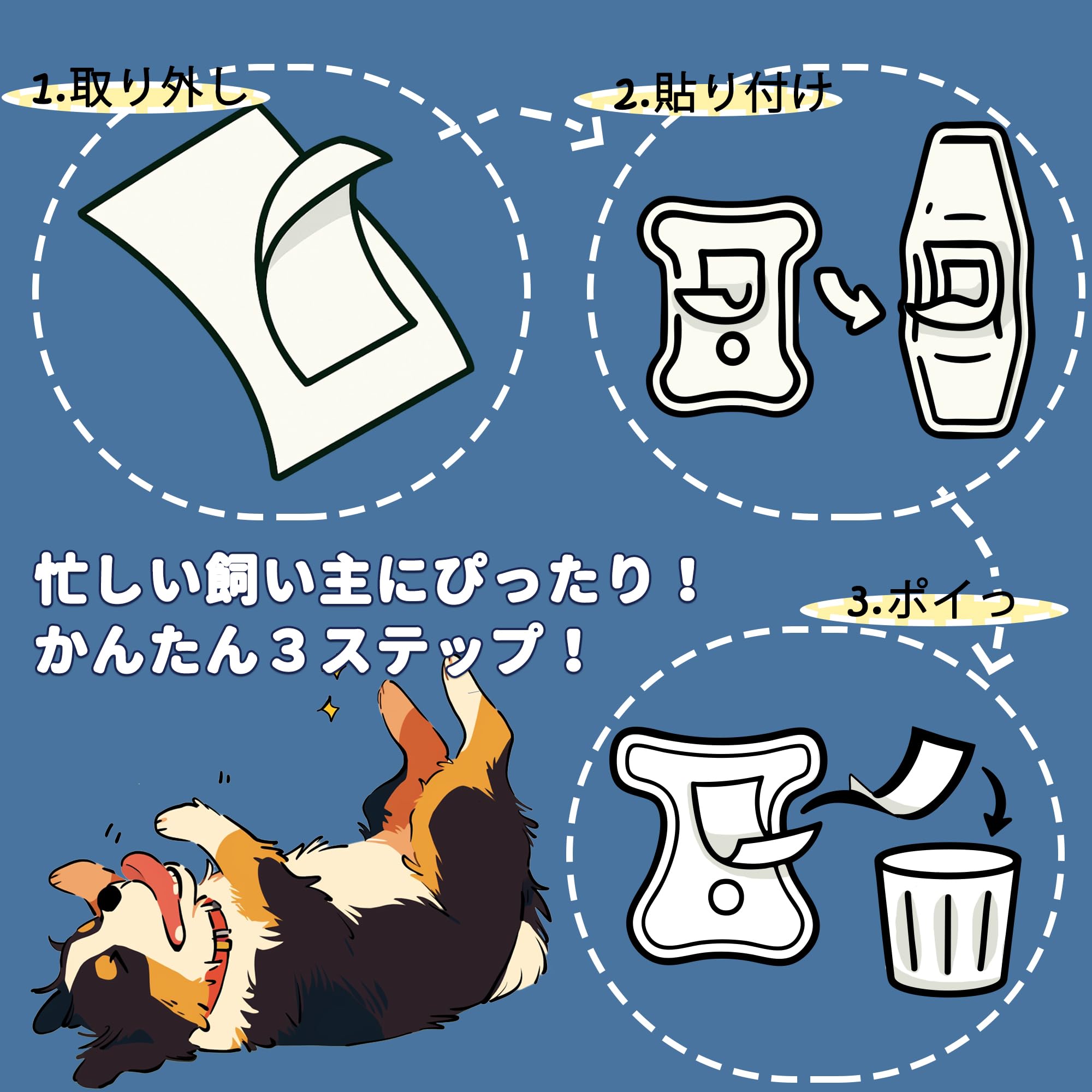 1.取り外し

2.貼り付け

忙しい飼い主にぴったり！
かんたん３ステップ！

3.ポイっ