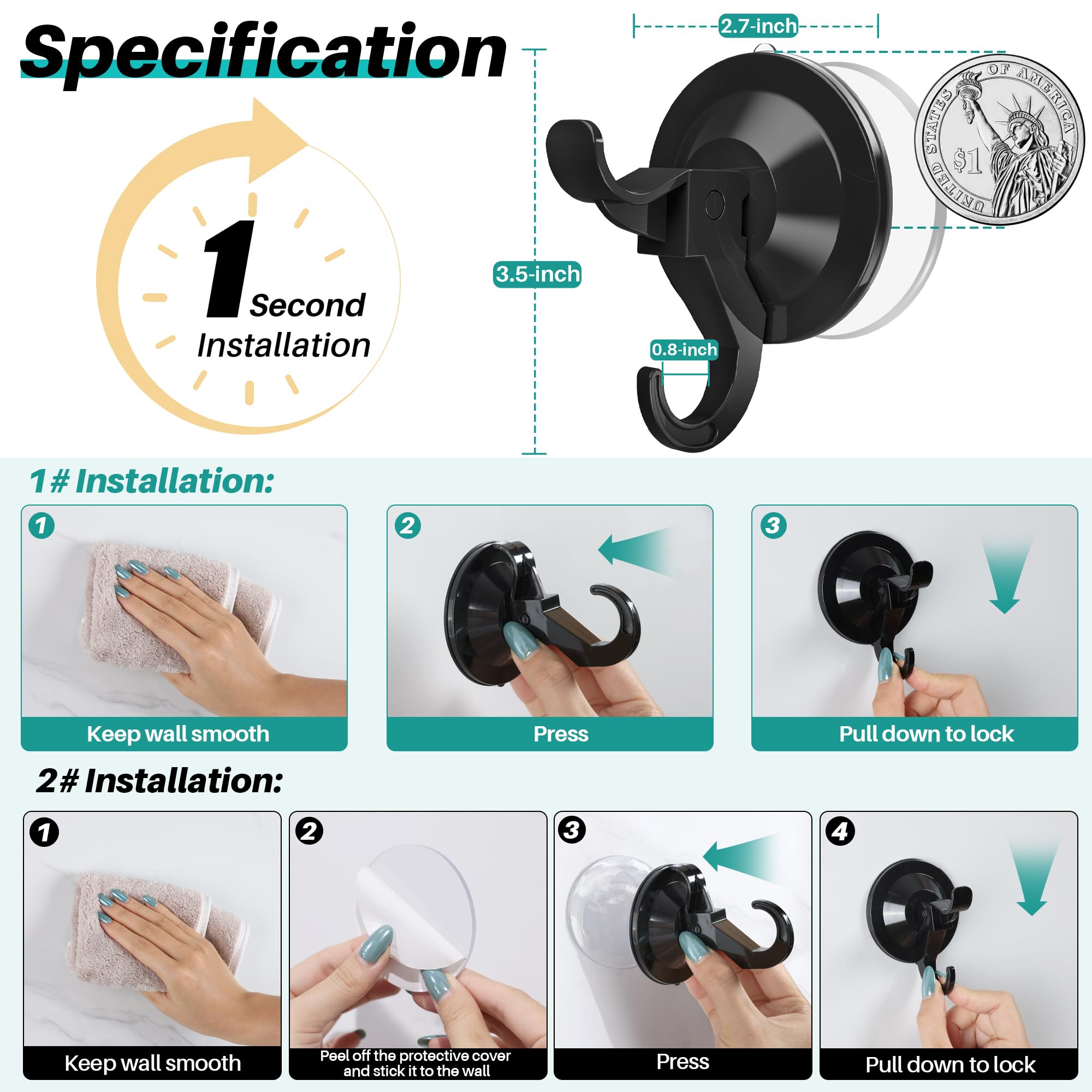 Specification

1 Second Installation

2.7-inch

3.5-inch

0.8-inch

UNITED STATES OF AMERICA

$1

1# Installation:

1

Keep wall smooth

2

Press

3

Pull down to lock

2# Installation:

1

Keep wall smooth

2

Peel off the protective cover and stick it to the wall

3

Press

4

Pull down to lock