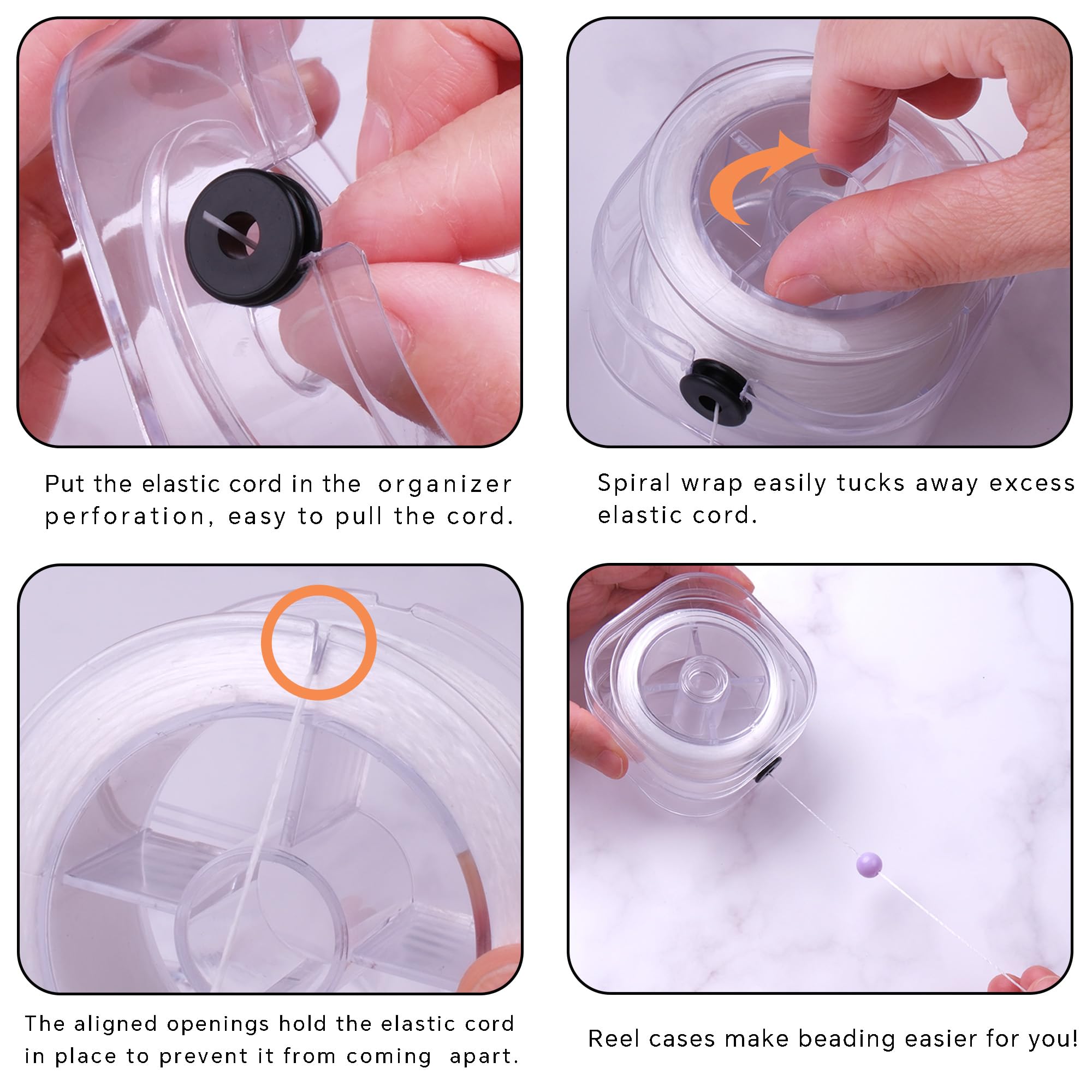 Put the elastic cord in the organizer perforation, easy to pull the cord.

Spiral wrap easily tucks away excess elastic cord.

The aligned openings hold the elastic cord in place to prevent it from coming apart.

Reel cases make beading easier for you!