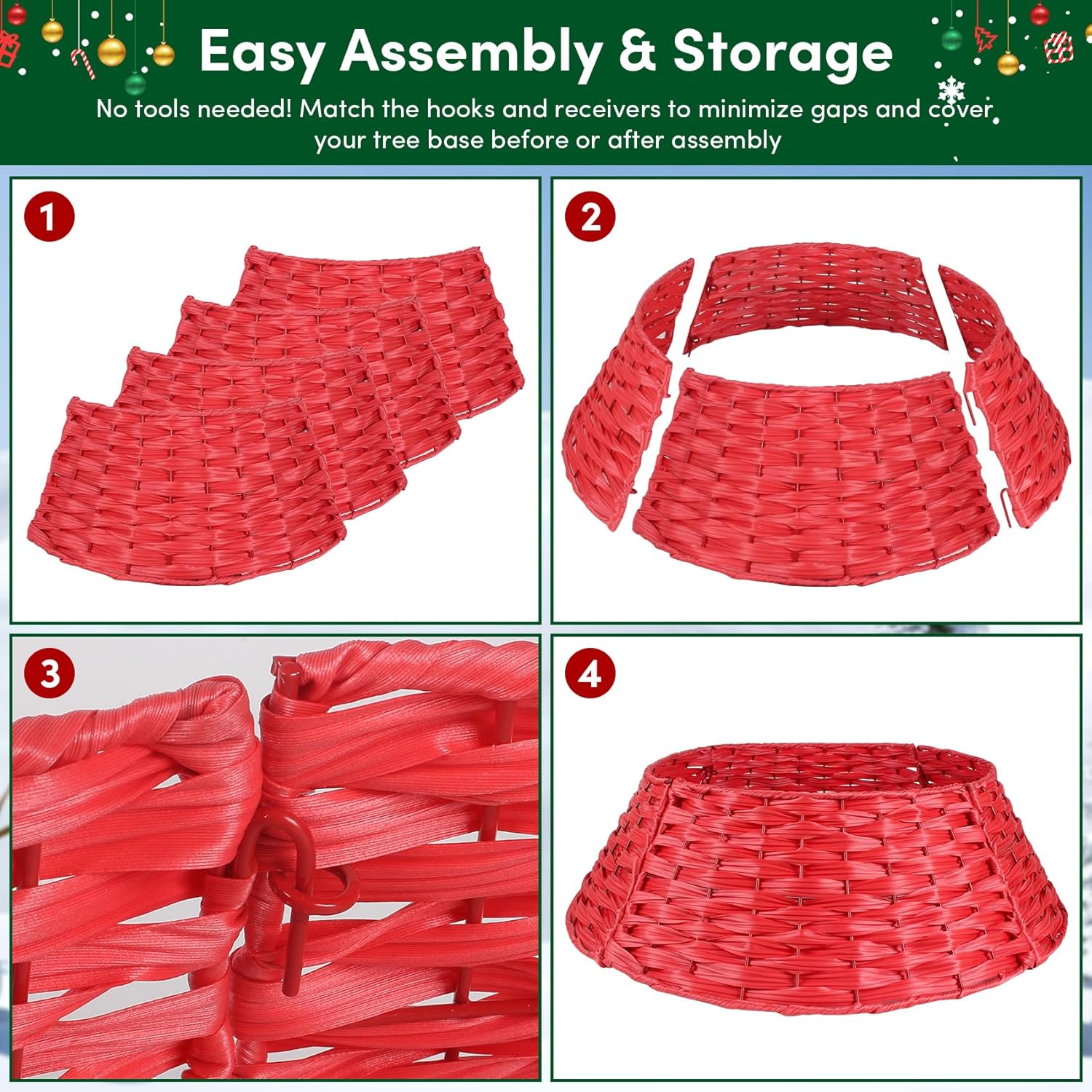 Easy Assembly & Storage

No tools needed! Match the hooks and receivers to minimize gaps and cover your tree base before or after assembly

1

2

3

4