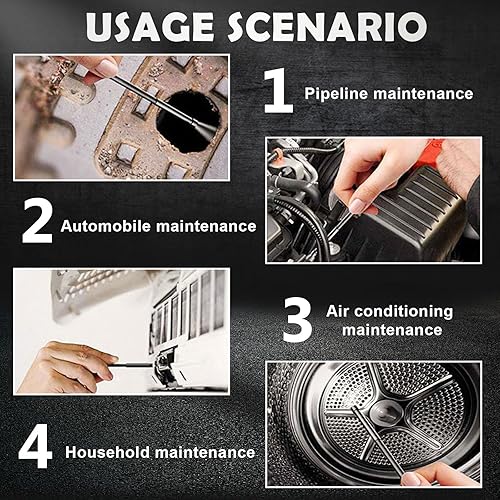 USAGE SCENARIO

1 Pipeline maintenance

2 Automobile maintenance

3 Air conditioning maintenance

4 Household maintenance