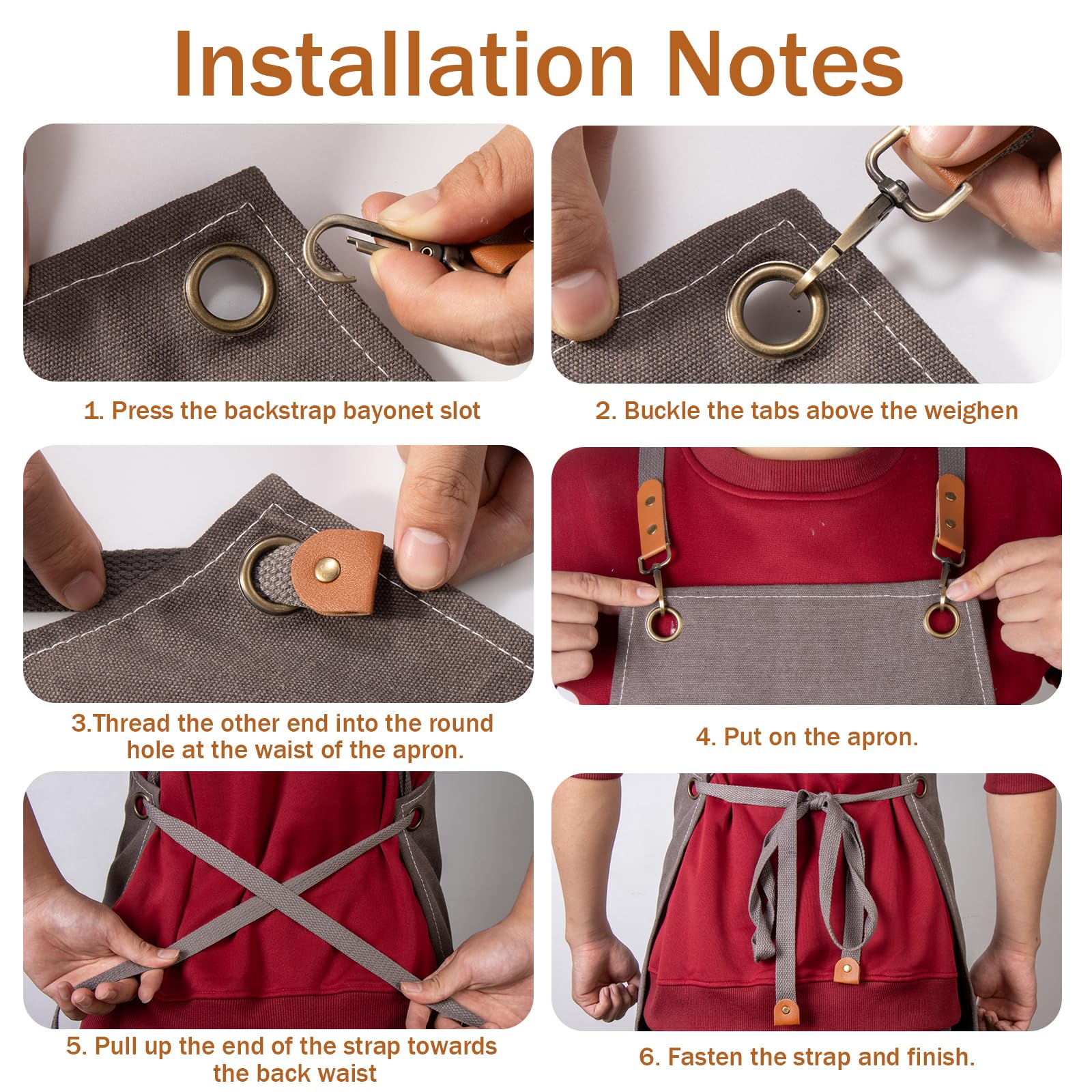 Installation Notes

1. Press the backstrap bayonet slot

2. Buckle the tabs above the weighen

3.Thread the other end into the round hole at the waist of the apron.

4. Put on the apron.

5. Pull up the end of the strap towards the back waist

6. Fasten the strap and finish.