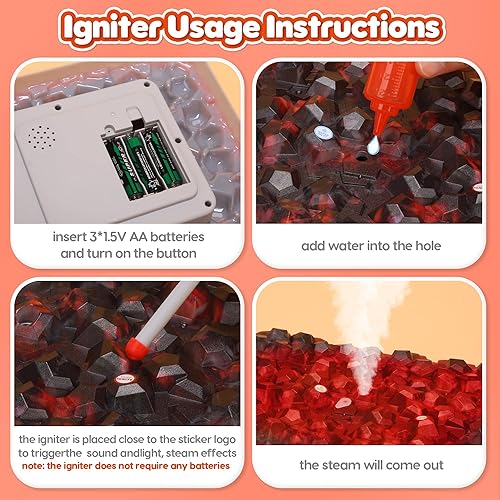 Igniter Usage Instructions

insert 3*1.5V AA batteries and turn on the button

add water into the hole

the igniter is placed close to the sticker logo to triggerthe sound andlight, steam effects
note: the igniter does not require any batteries

the steam will come out