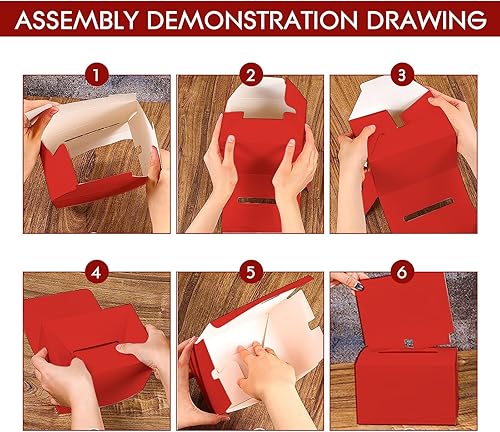 ASSEMBLY DEMONSTRATION DRAWING

1

2

3

4

5

6