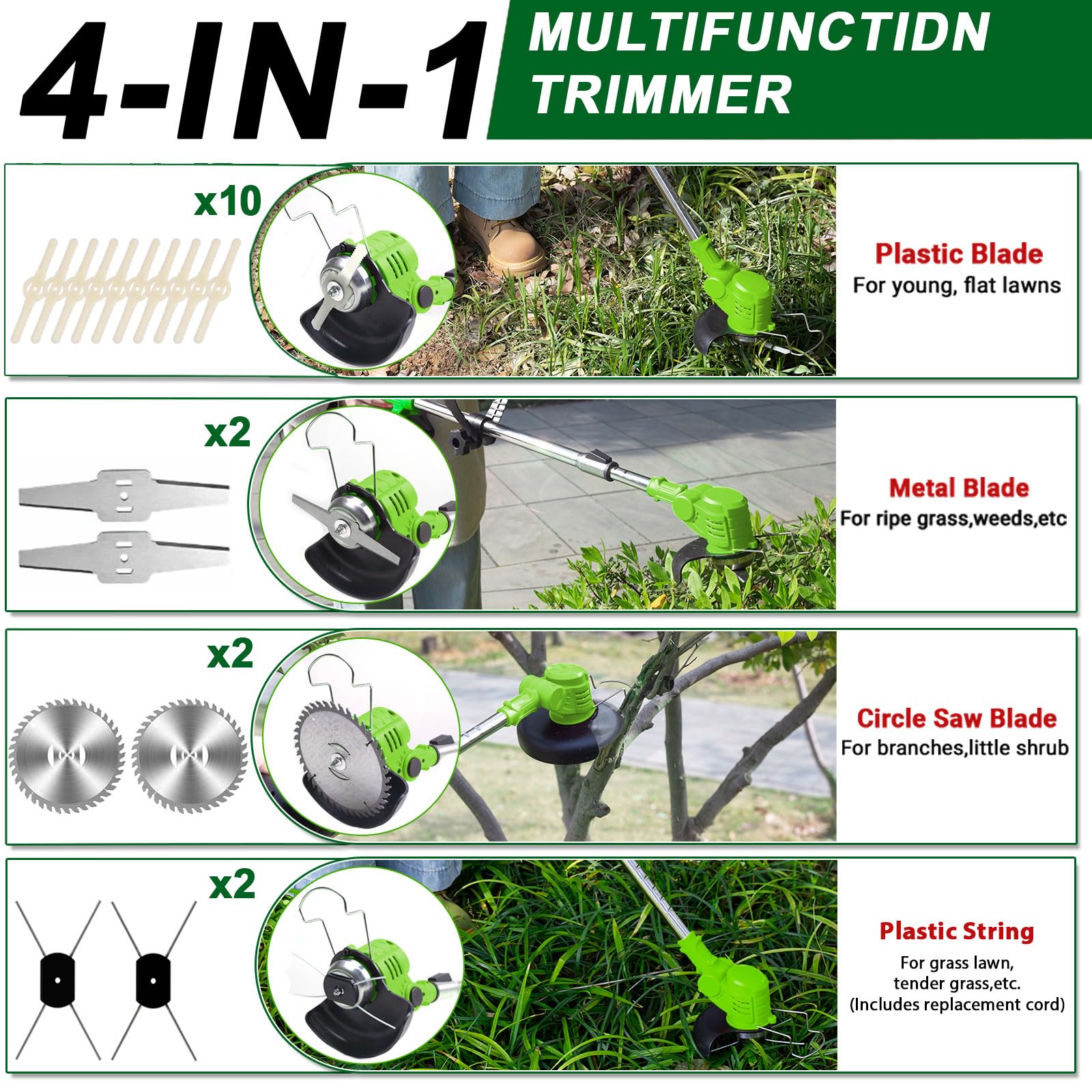 4-IN-1 MULTIFUNCTIDN TRIMMER

x10

Plastic Blade
For young, flat lawns

x2

Metal Blade
For ripe grass,weeds,etc

x2

Circle Saw Blade
For branches,little shrub

x2

Plastic String
For grass lawn, tender grass,etc. (Includes replacement cord)