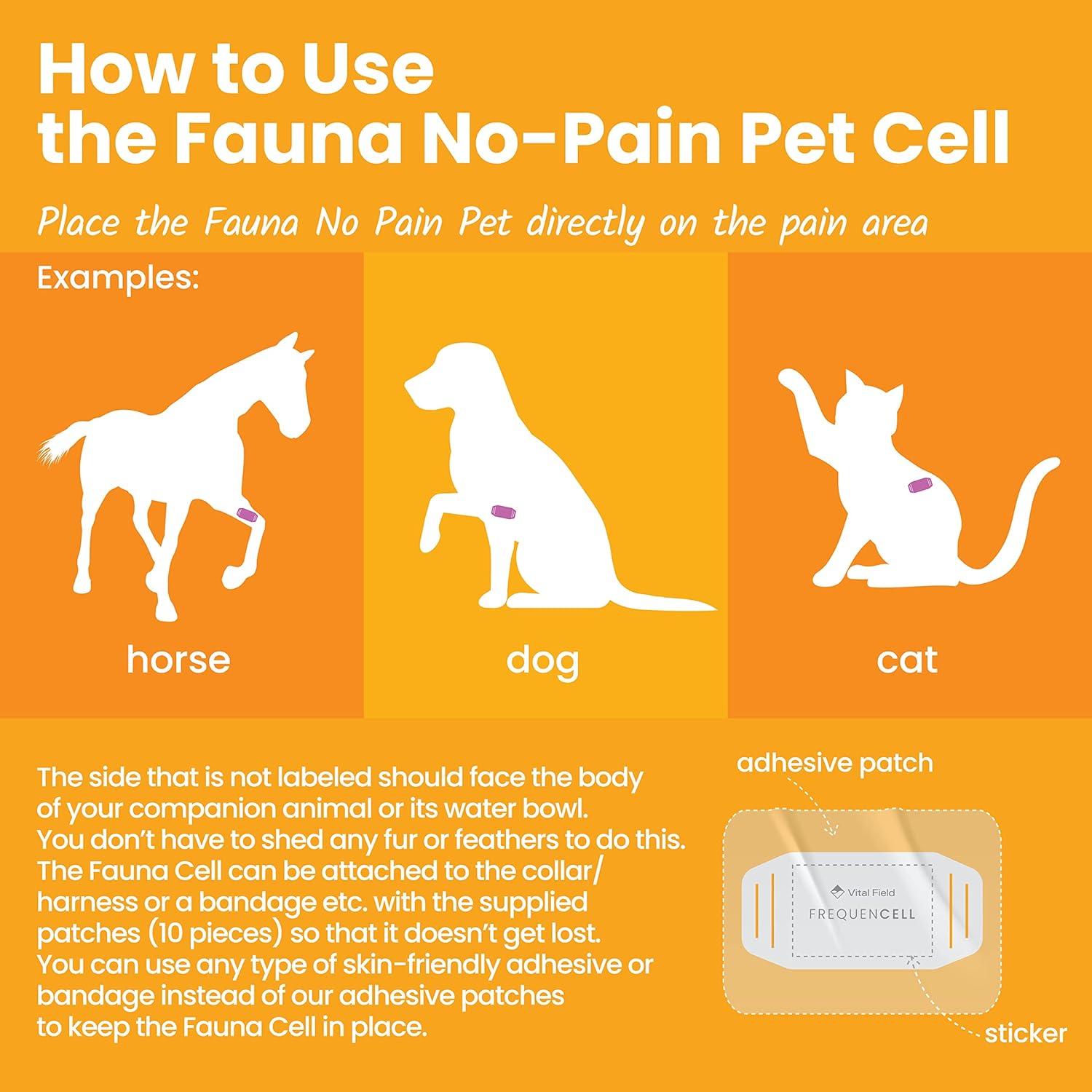 How to Use the Fauna No-Pain Pet Cell

Place the Fauna No Pain Pet directly on the pain area

Examples:

horse

dog

cat

The side that is not labeled should face the body of your companion animal or its water bowl. You don't have to shed any fur or feathers to do this. The Fauna Cell can be attached to the collar/ harness or a bandage etc. with the supplied patches (10 pieces) so that it doesn't get lost. You can use any type of skin-friendly adhesive or bandage instead of our adhesive patches to keep the Fauna Cell in place.

adhesive patch

Vital Field

FREQUENCELL

sticker