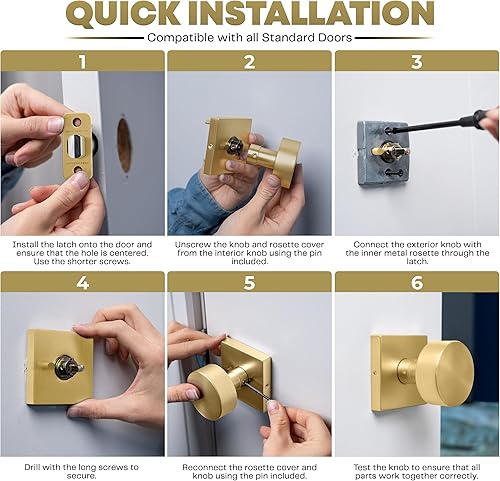 QUICK INSTALLATION

Compatible with all Standard Doors

1

Install the latch onto the door and ensure that the hole is centered. Use the shorter screws.

2

Unscrew the knob and rosette cover from the interior knob using the pin included.

3

Connect the exterior knob with the inner metal rosette through the latch.

4

Drill with the long screws to secure.

5

Reconnect the rosette cover and knob using the pin included.

6

Test the knob to ensure that all parts work together correctly.