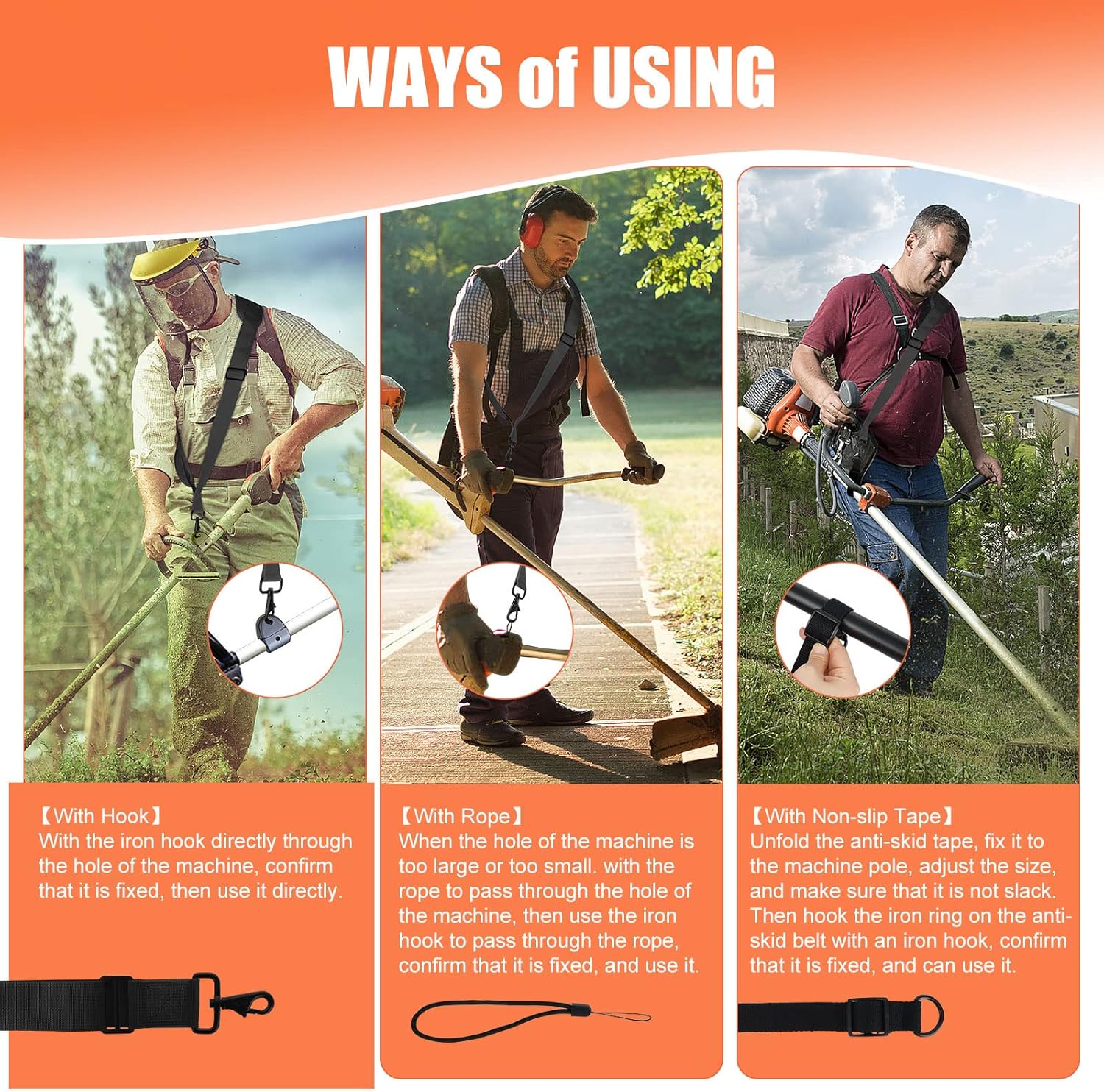 WAYS of USING

【With Hook】
With the iron hook directly through the hole of the machine, confirm that it is fixed, then use it directly.

【With Rope】
When the hole of the machine is too large or too small. with the rope to pass through the hole of the machine, then use the iron hook to pass through the rope, confirm that it is fixed, and use it.

【With Non-slip Tape】
Unfold the anti-skid tape, fix it to the machine pole, adjust the size, and make sure that it is not slack. Then hook the iron ring on the anti-skid belt with an iron hook, confirm that it is fixed, and can use it.