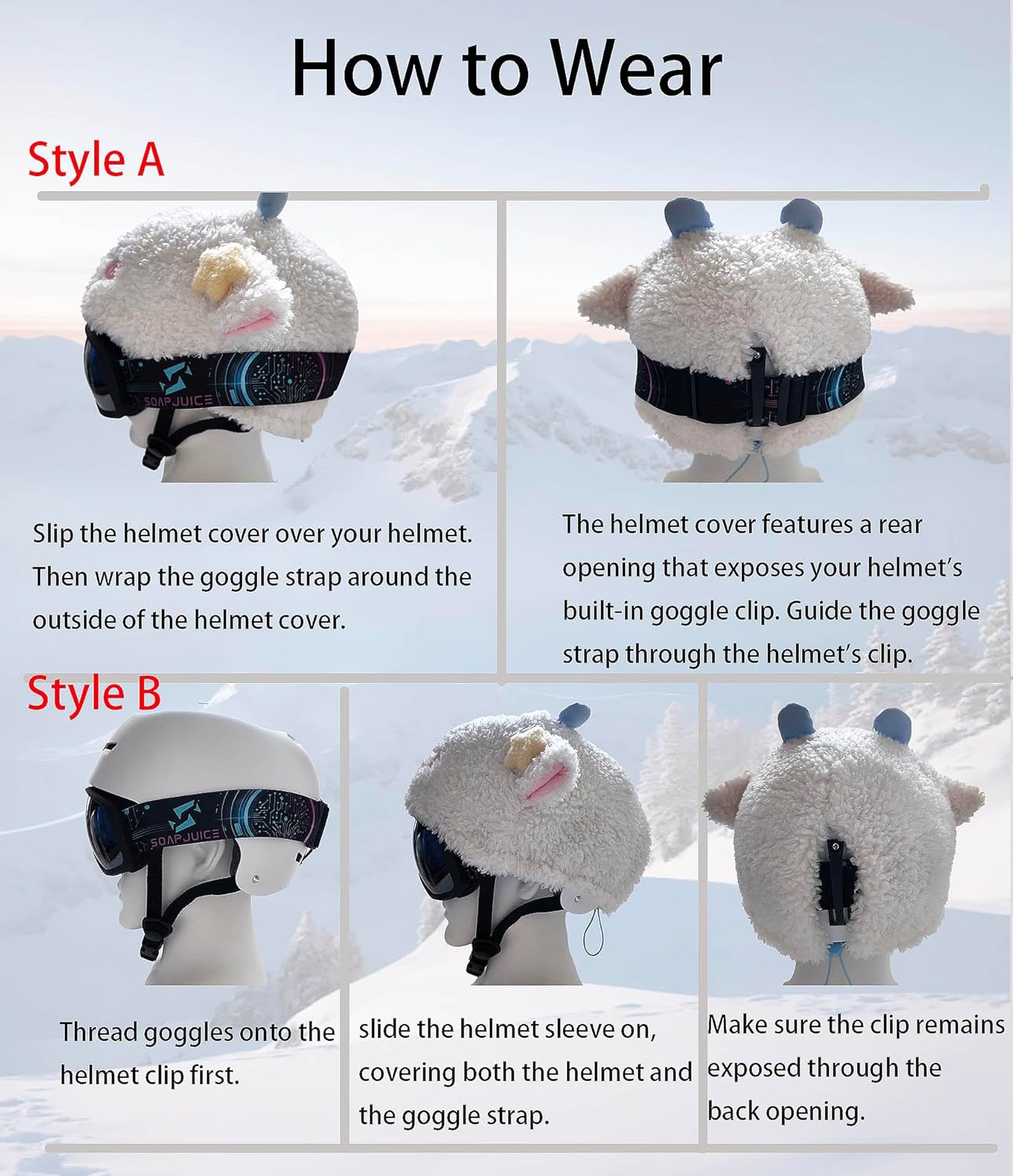 How to Wear

Style A

SOAPJUICE

Slip the helmet cover over your helmet. Then wrap the goggle strap around the outside of the helmet cover.

The helmet cover features a rear opening that exposes your helmet's built-in goggle clip. Guide the goggle strap through the helmet's clip.

Style B

SOAPJUICE

Thread goggles onto the helmet clip first.

slide the helmet sleeve on, covering both the helmet and the goggle strap.

Make sure the clip remains exposed through the back opening.